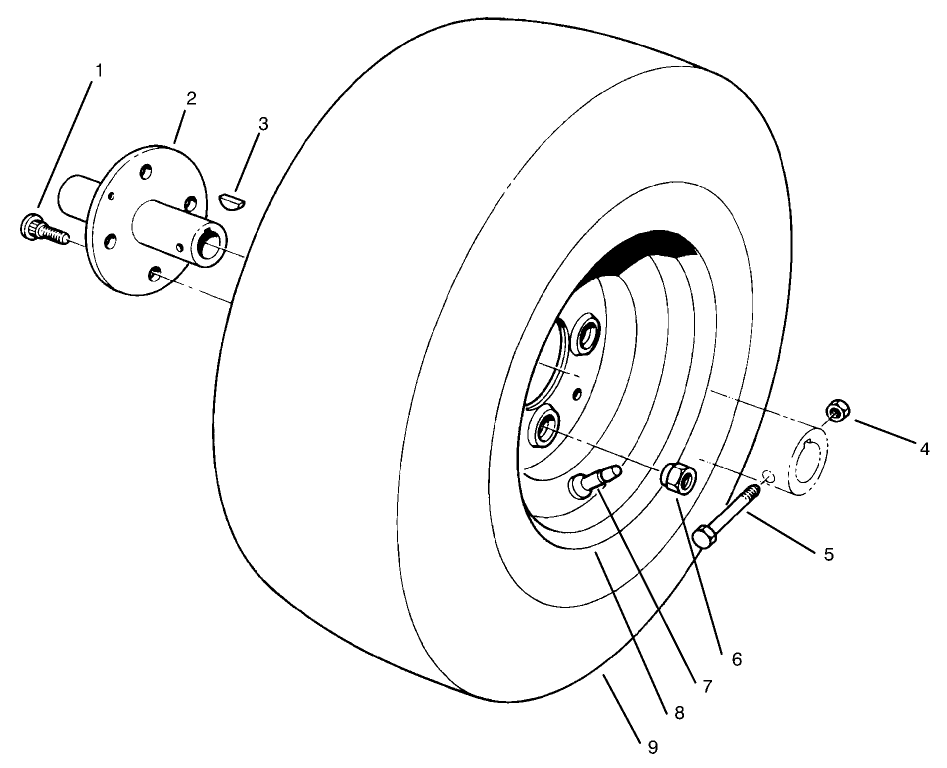 1
2
3
4
5
6
7
8
9