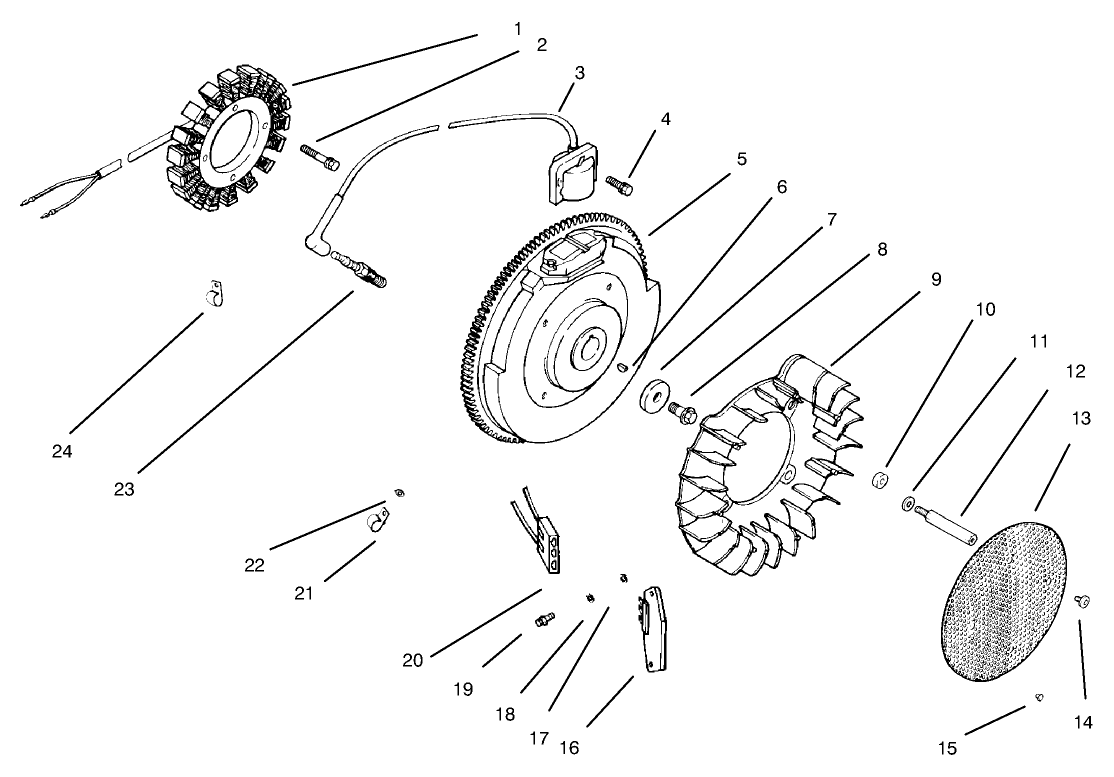 1
2
3
4
5
6
7
8
9
10
11
12
13
24
23
22
21
20
19
18
17
16
15
14