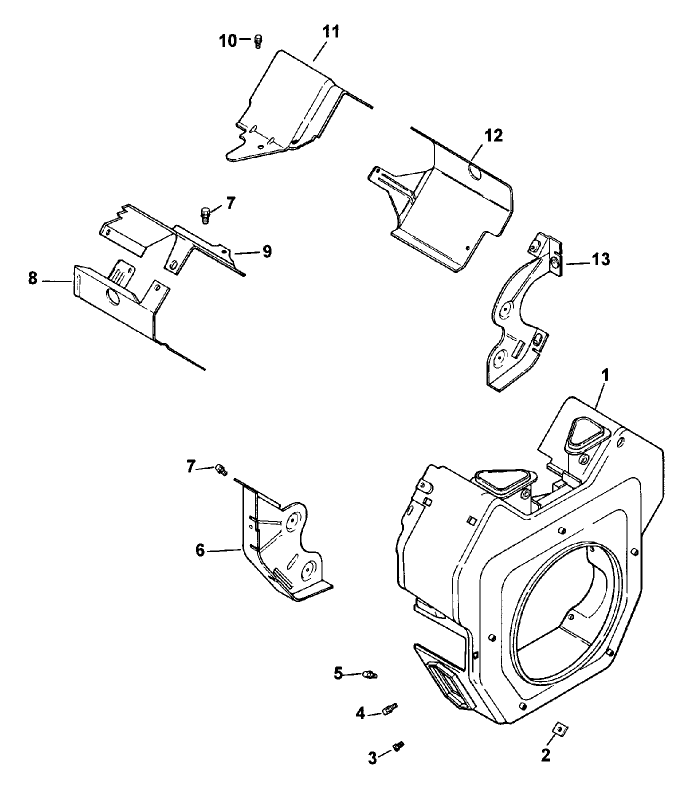 10
11
12
7
9
8
13
1
7
6
5
4
3
2