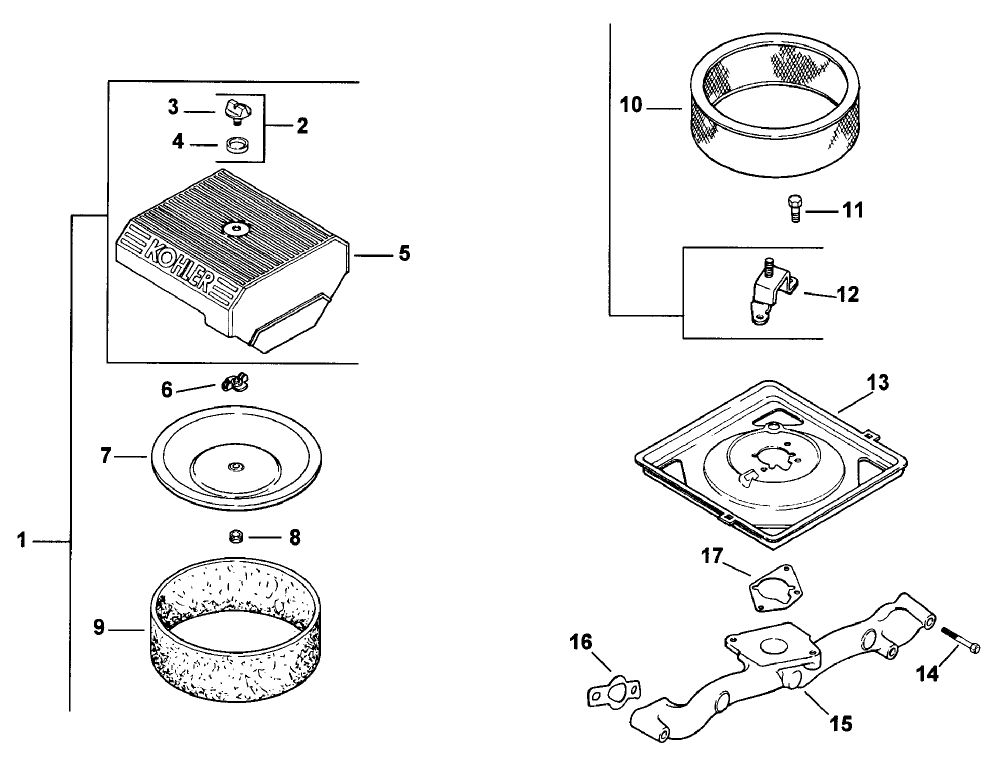 3
2
4
KOHLER
5
6
7
1
8
9
10
11
12
13
17
16
14
15