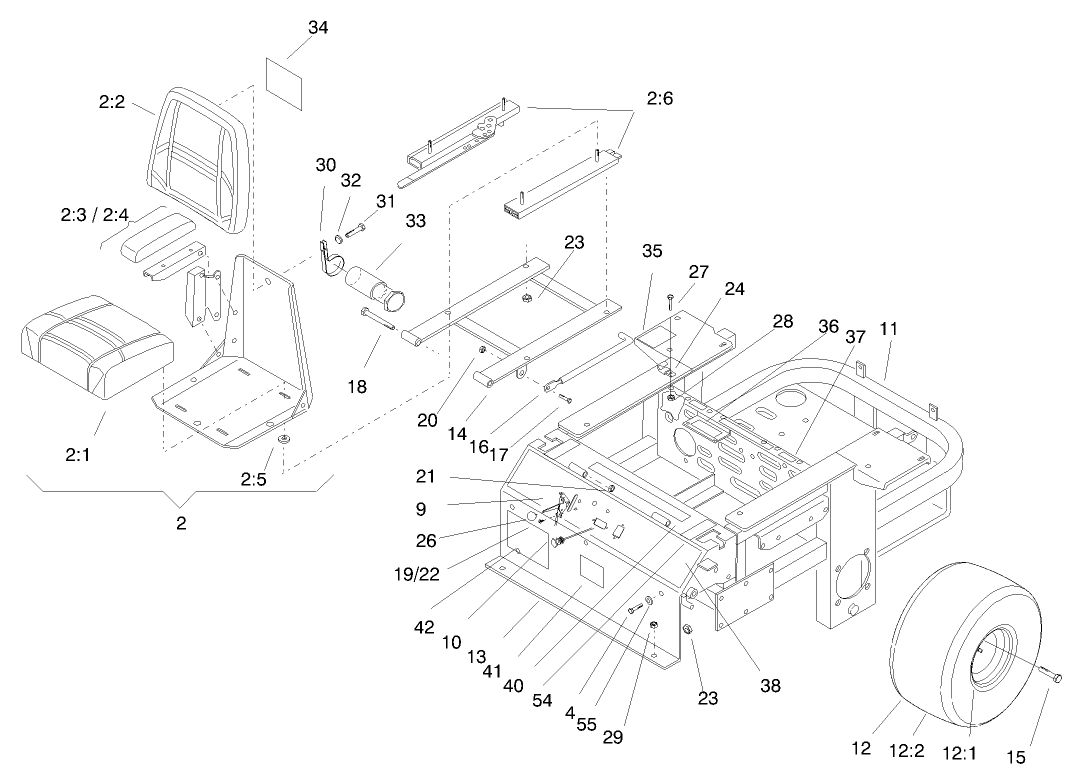 34
2:2
2:6
30
32
31
33
2:3 / 2:4
23
35
27
24
28
36
37
11
18
20
14
16
17
2:1
2:5
2
21
9
26
19/22
42
10
13
41
40
54
4
55
29
23
38
12
12:2
12:1
15