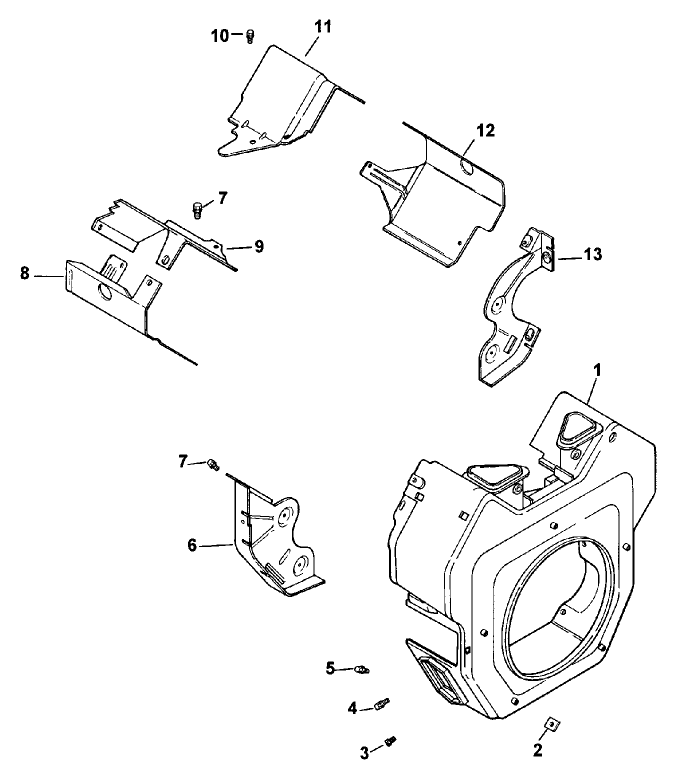 10
11
12
7
9
8
13
1
7
6
5
4
3
2