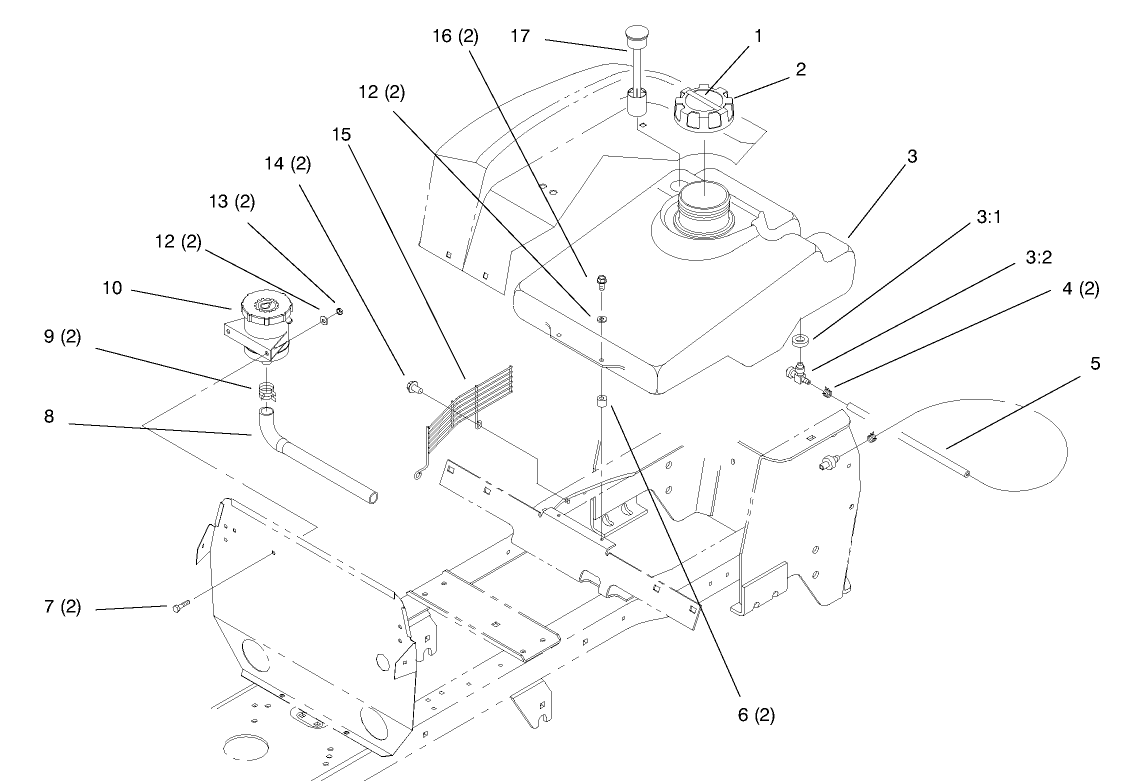 16 (2)
17
1
2
12 (2)
15
14 (2)
13 (2)
12 (2)
10
9 (2)
8
3
3:1
3:2
4 (2)
5
7 (2)
6 (2)