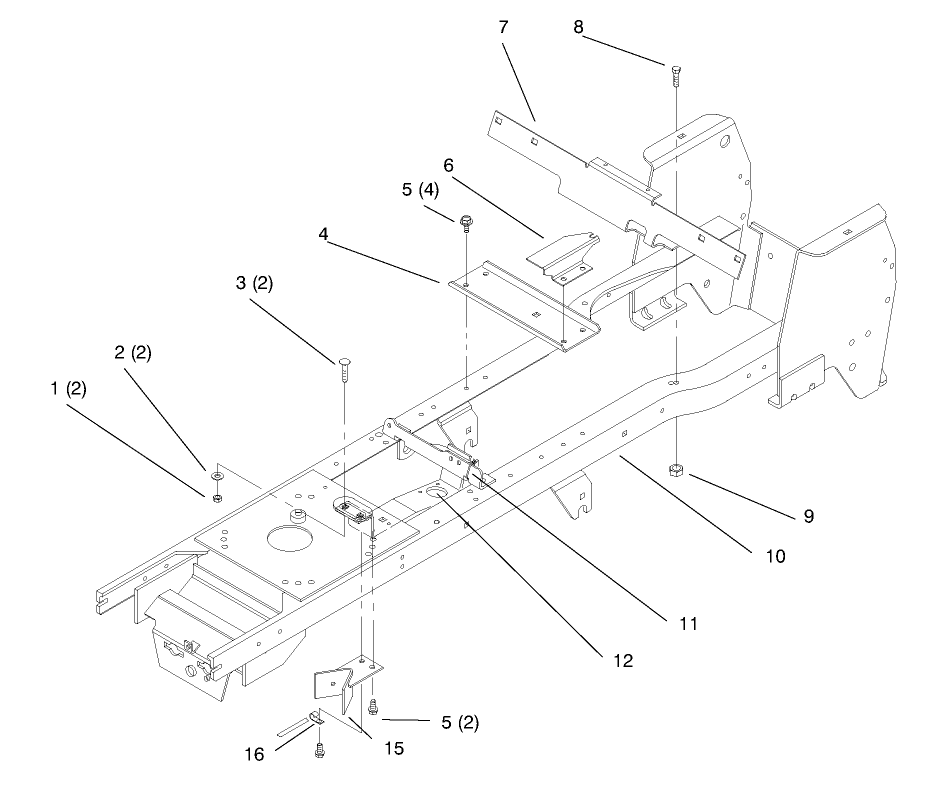 7
8
6
5 (4)
4
3 (2)
2 (2)
1 (2)
9
10
11
12
5 (2)
15
16