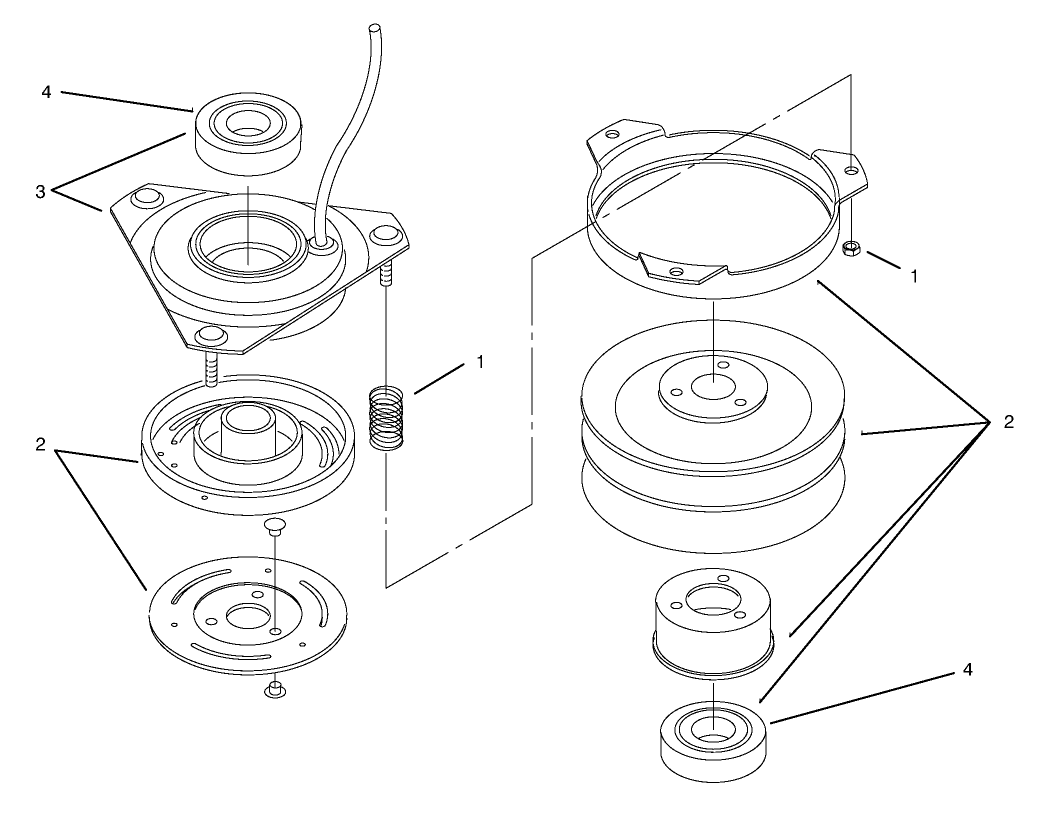 4

3

1

2

1

2

4