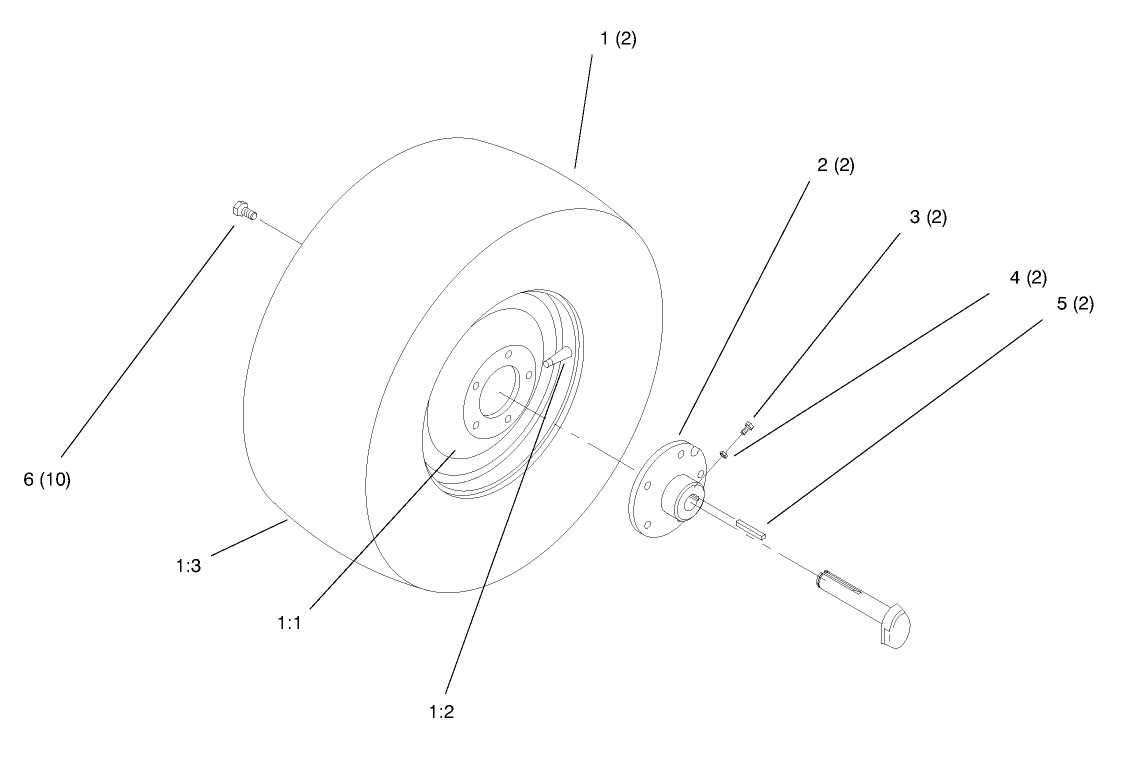 1 (2)

2 (2)

3 (2)

4 (2)

5 (2)

6 (10)

1:3

1:1

1:2