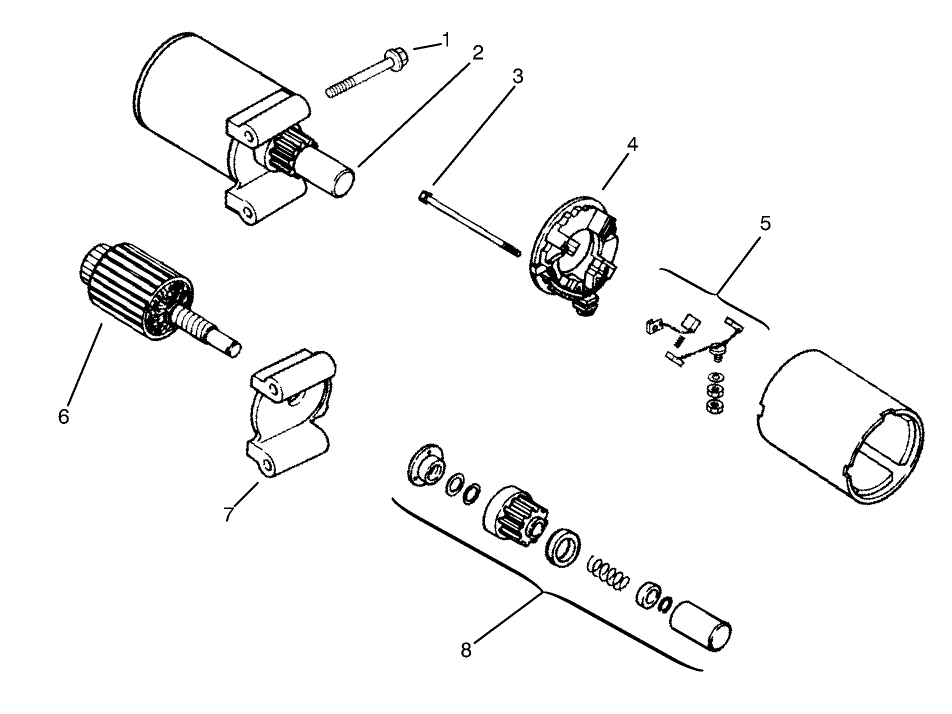 1
2
3
4
5
6
7
8