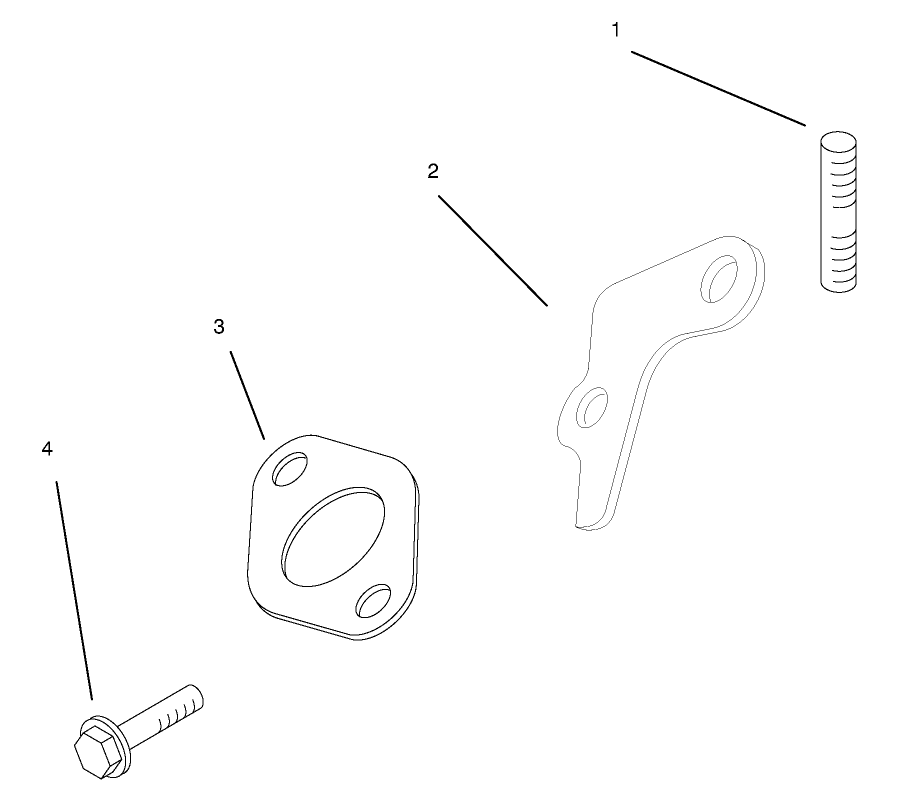 1

2

3

4