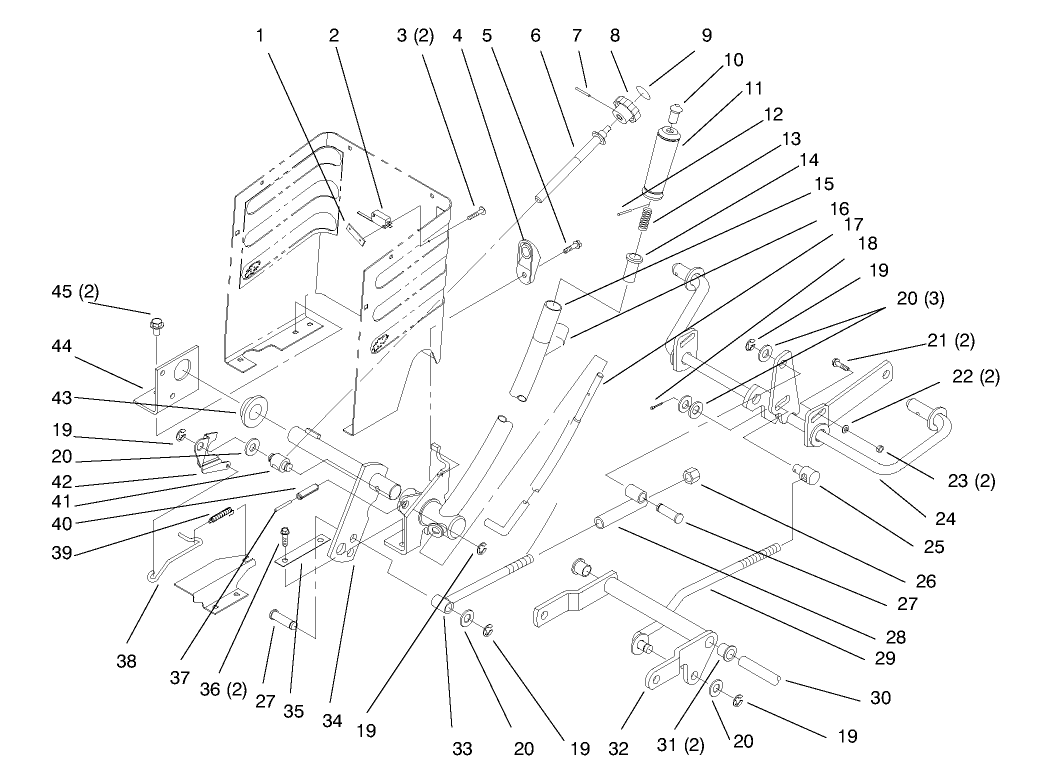 1
2
3 (2)
4
5
6
7
8
9
10
11
12
13
14
15
16
17
18
19
20 (3)
21 (2)
22 (2)
23 (2)
24
25
26
27
28
29
30
19
20
31 (2)
32
19
20
33
19
34
35
27
36 (2)
37
38
39
40
41
42
20
19
43
44
45 (2)