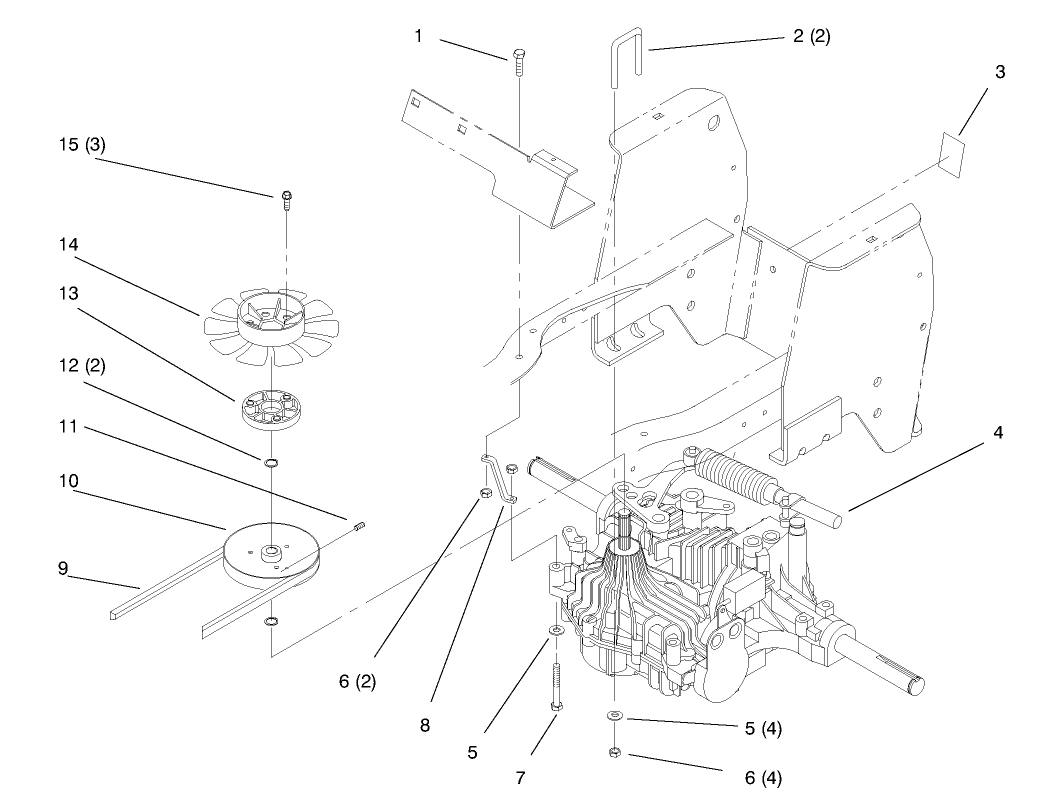 1
2 (2)
3
15 (3)
14
13
12 (2)
11
10
9
4
6 (2)
8
5
7
5 (4)
6 (4)