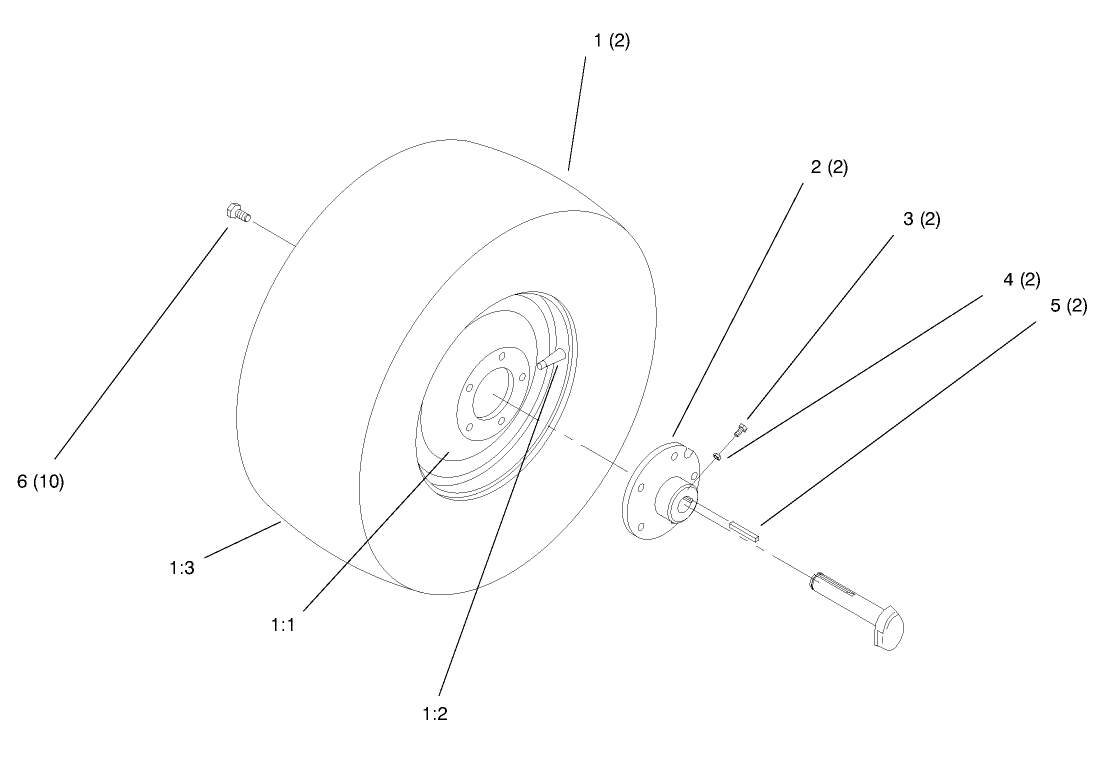 1 (2)

2 (2)

3 (2)

4 (2)

5 (2)

6 (10)

1:3

1:1

1:2