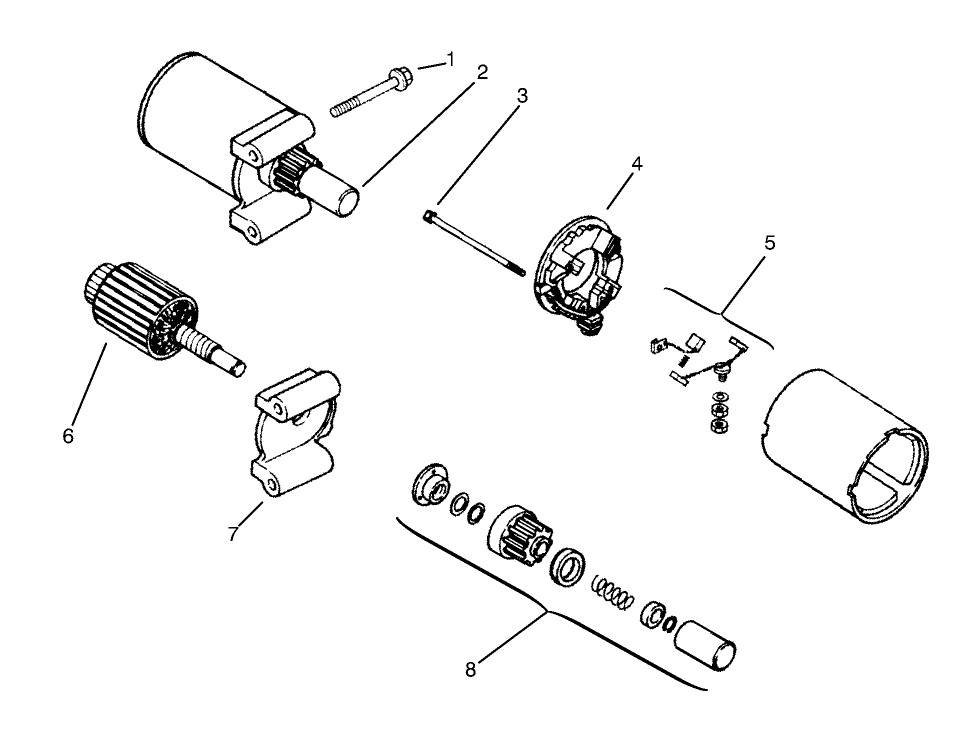 1
2
3
4
5
6
7
8