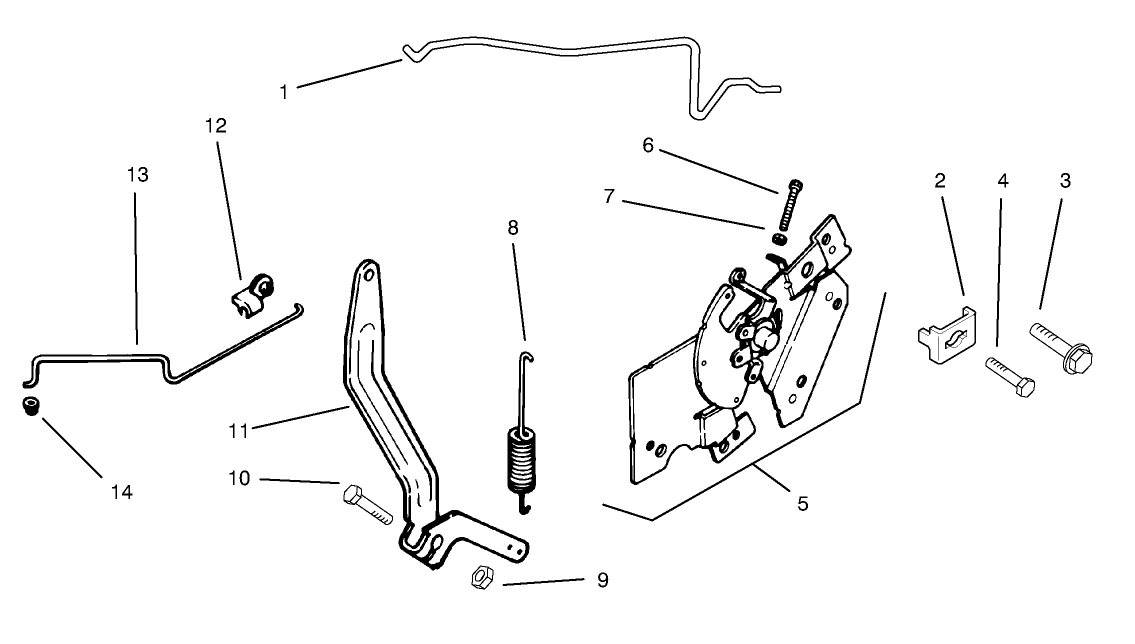 1
12
13
6
7
2
4
3
8
11
10
14
5
9