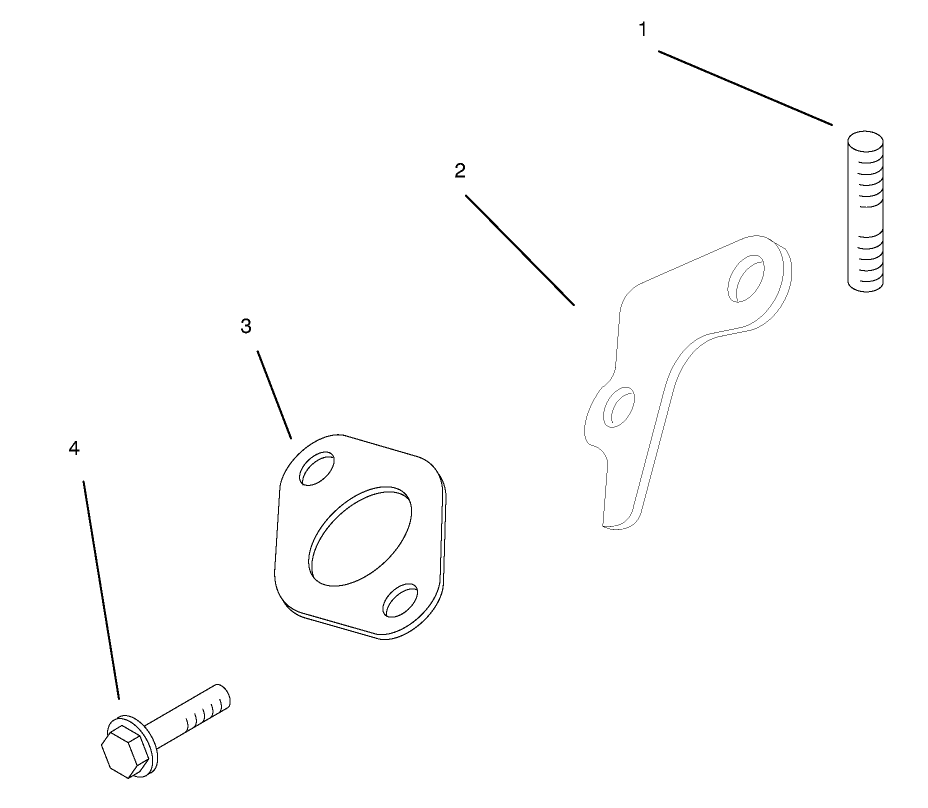 1

2

3

4