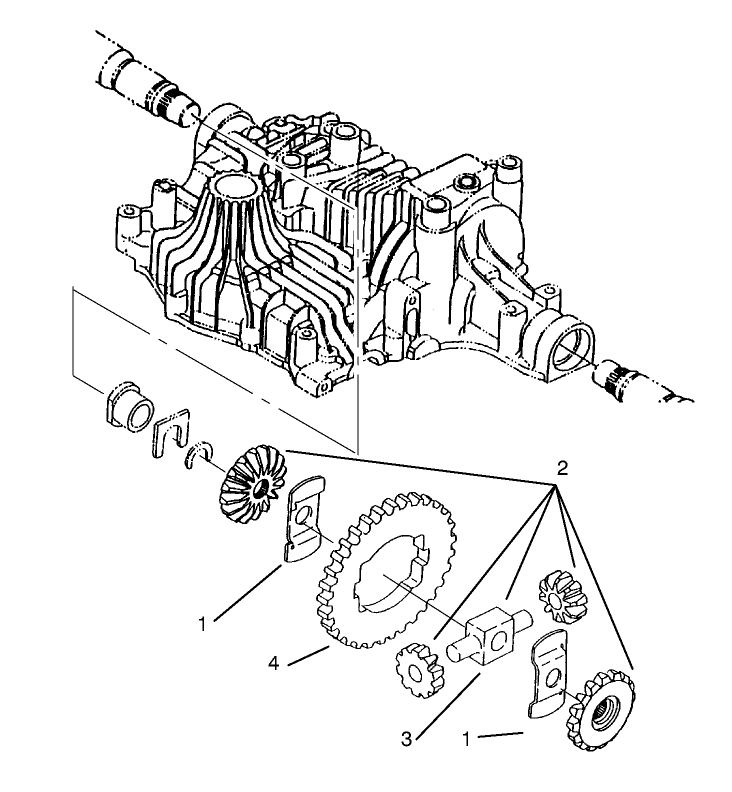 2
1
4
3
1