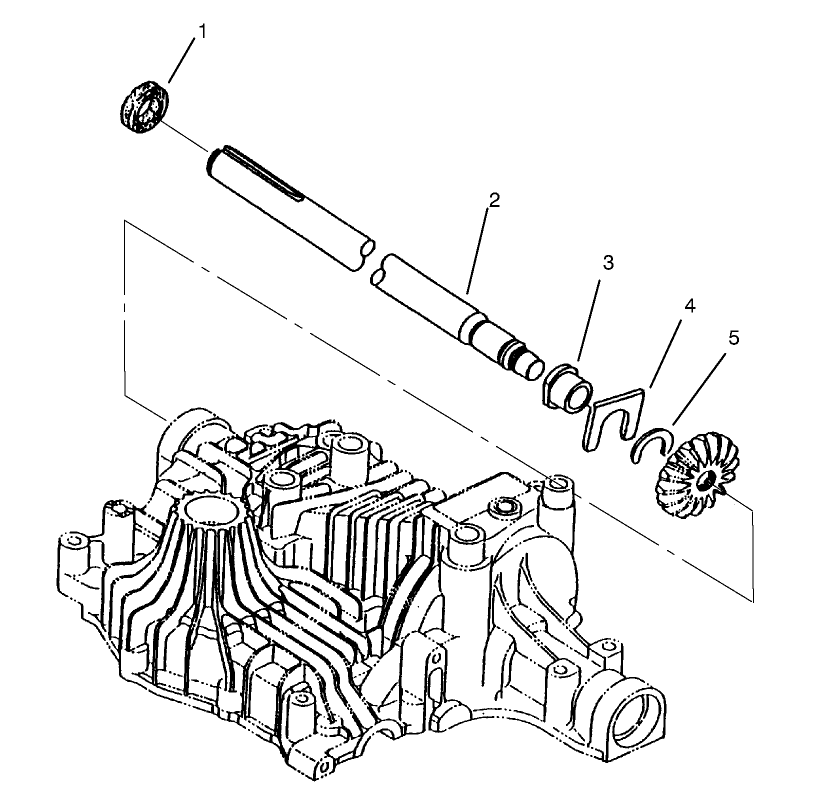 1

2

3

4

5