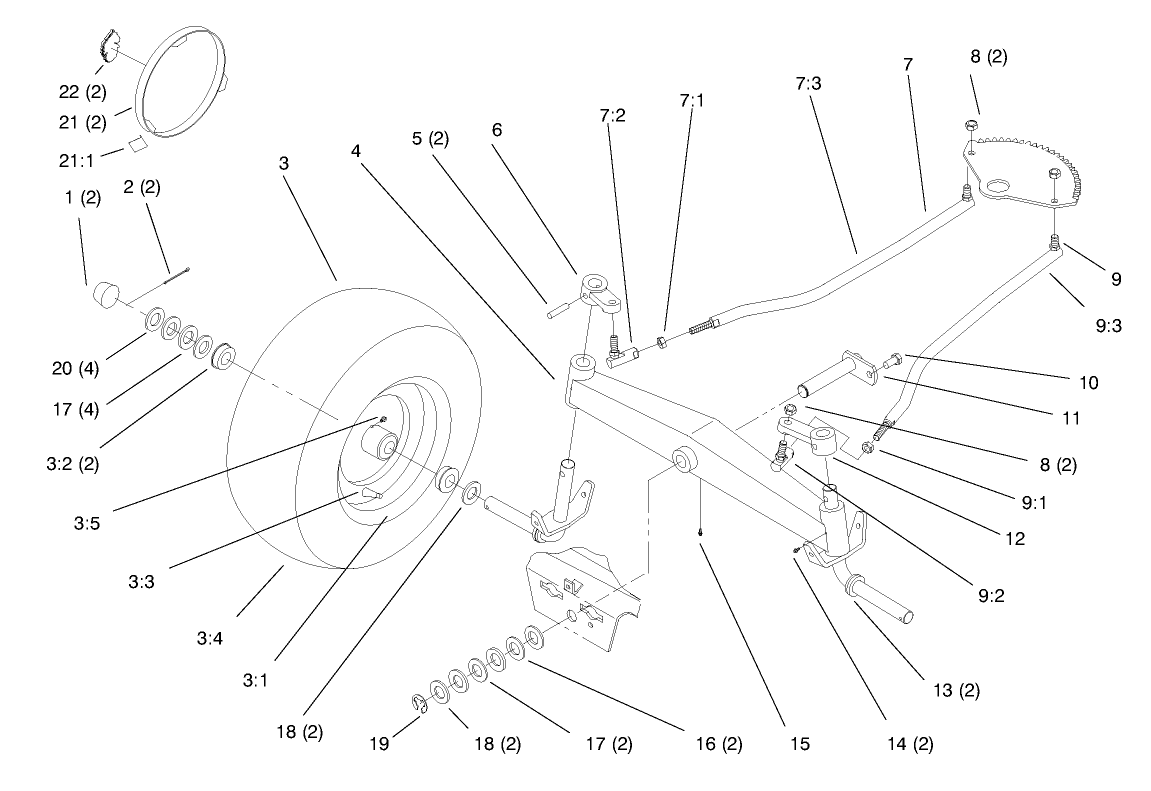 22 (2)
21 (2)
21:1
1 (2)
2 (2)
3
4
5 (2)
6
7:2
7:1
7:3
7
8 (2)
9
9:3
10
11
8 (2)
9:1
12
9:2
13 (2)
14 (2)
15
16 (2)
17 (2)
18 (2)
19
18 (2)
3:1
3:4
3:3
3:5
3:2 (2)
17 (4)
20 (4)