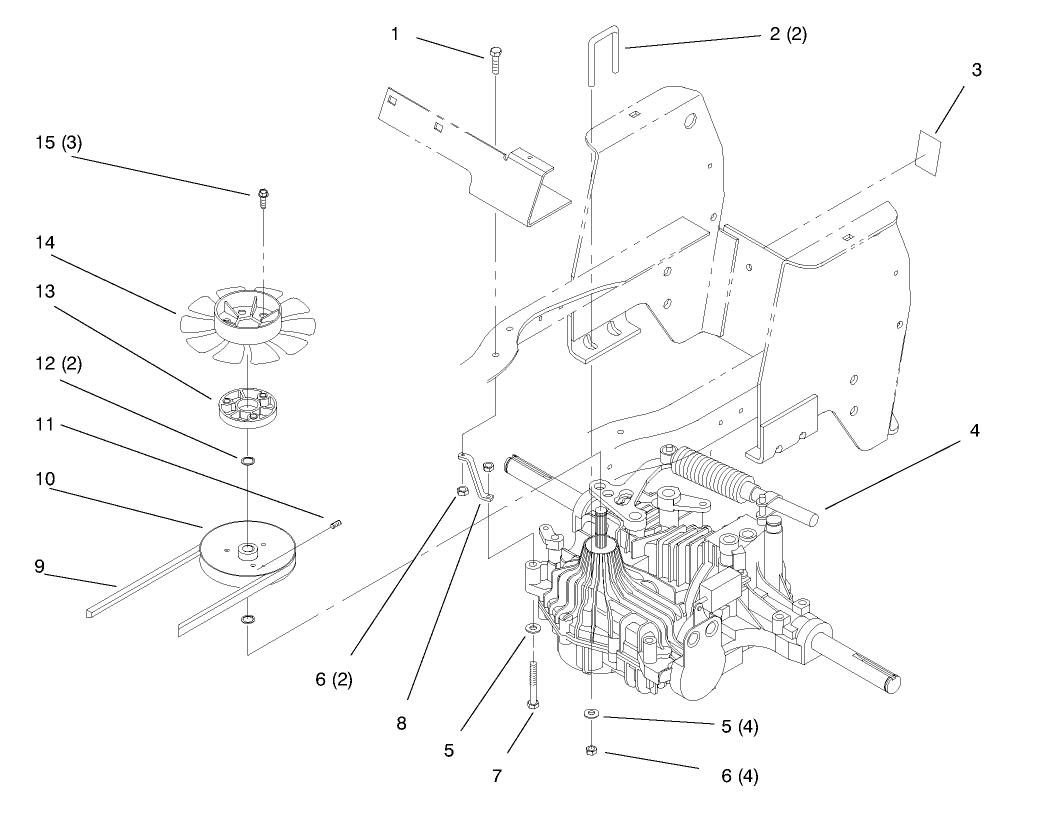 1
2 (2)
3
15 (3)
14
13
12 (2)
11
10
9
4
6 (2)
8
5
7
5 (4)
6 (4)