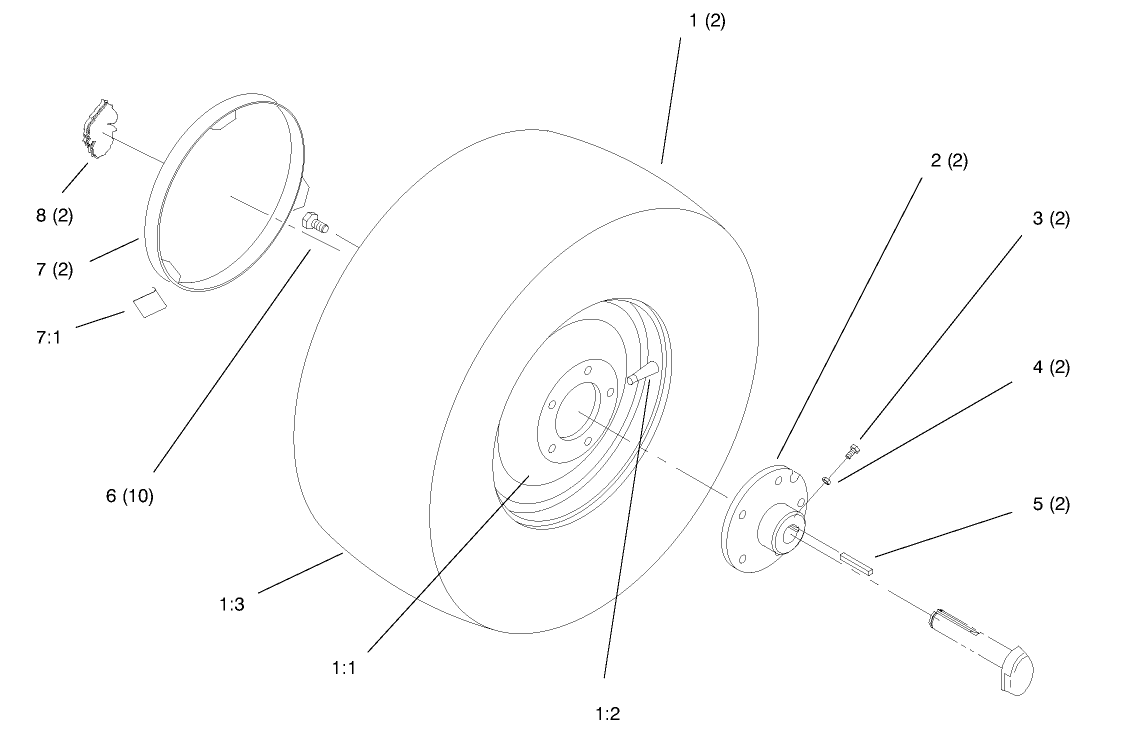 1 (2)

2 (2)

3 (2)

4 (2)

5 (2)

8 (2)

7 (2)

7:1

6 (10)

1:3

1:1

1:2