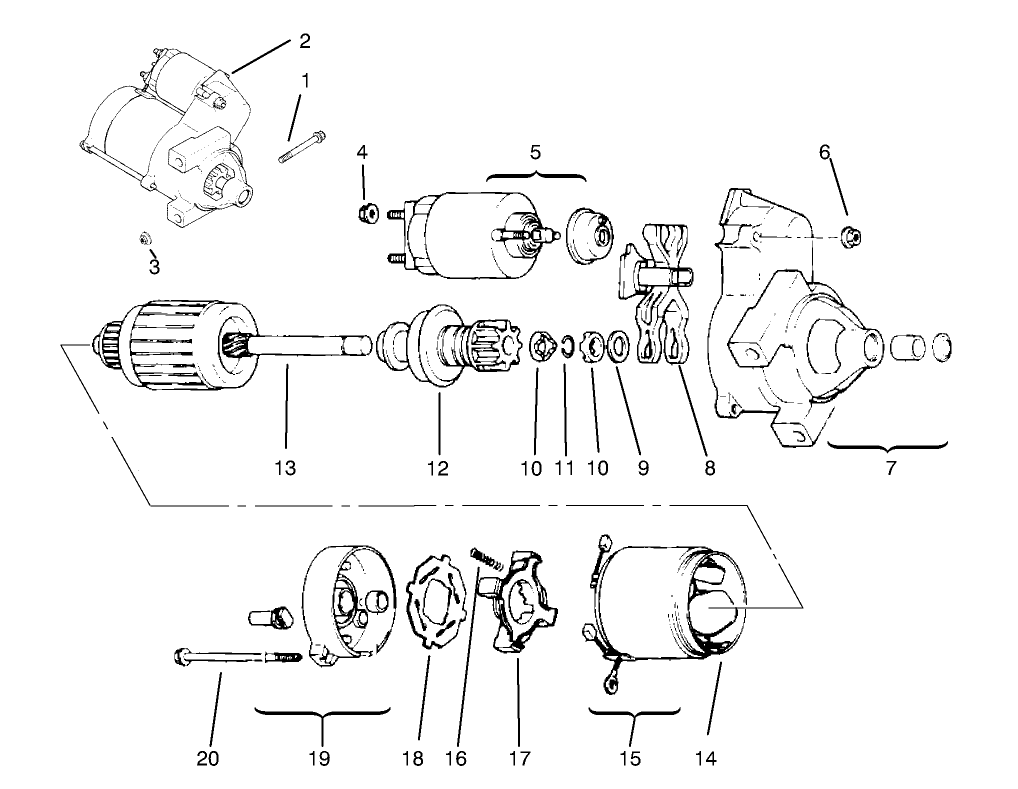 2
1
4
5
6
3
13
12
10
11
10
9
8
7
20
19
18
16
17
15
14