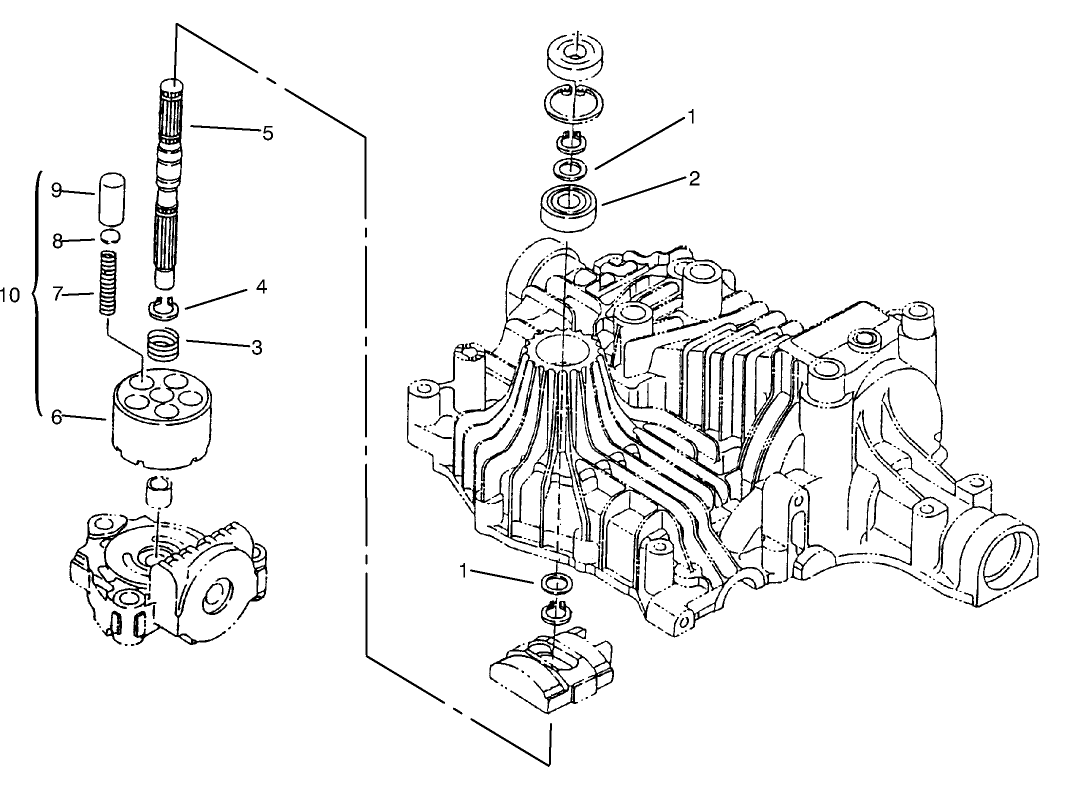 5
9
8
10
7
4
3
6
1
2
1