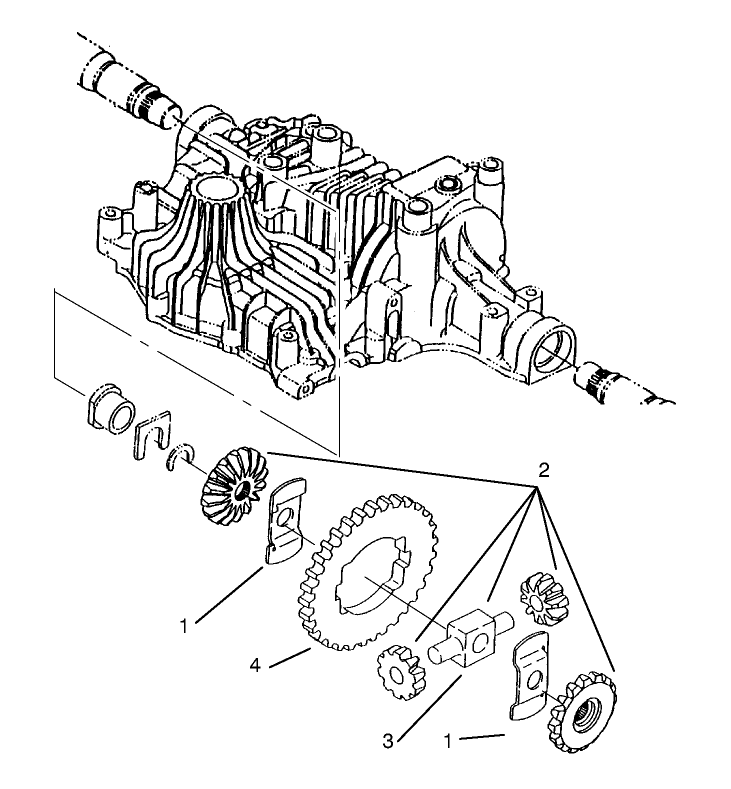 2
1
4
3
1