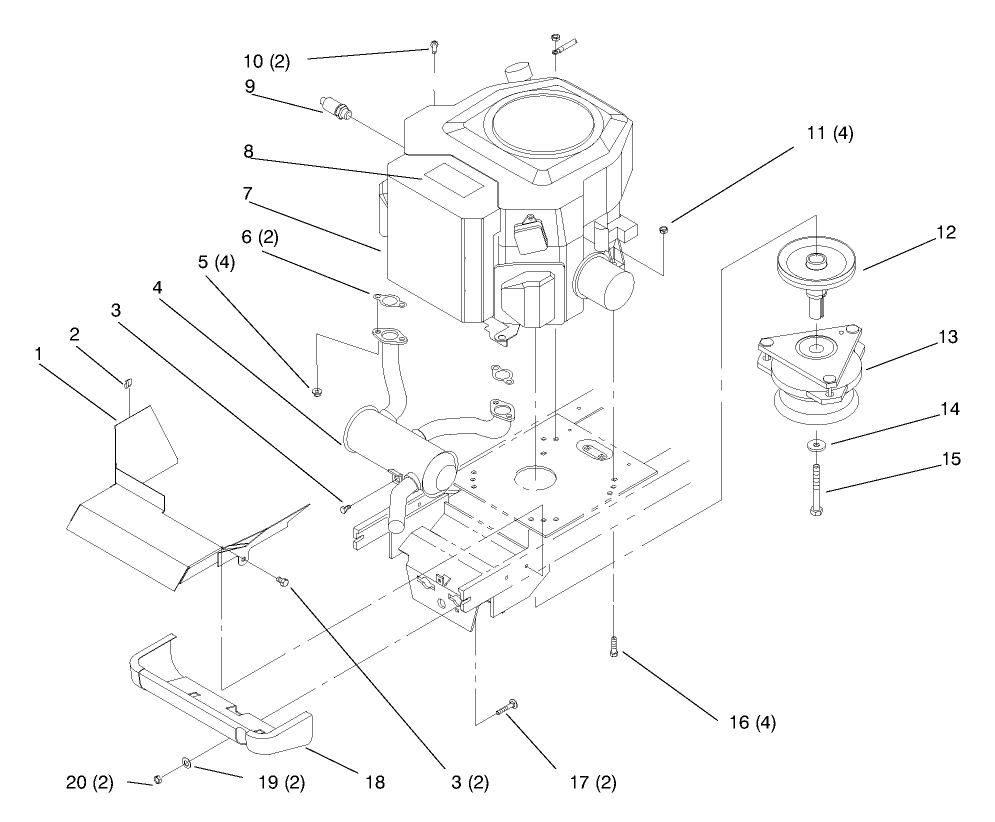 10 (2)
9
8
7
6 (2)
5 (4)
4
3
2
1
11 (4)
12
13
14
15
16 (4)
17 (2)
3 (2)
18
19 (2)
20 (2)