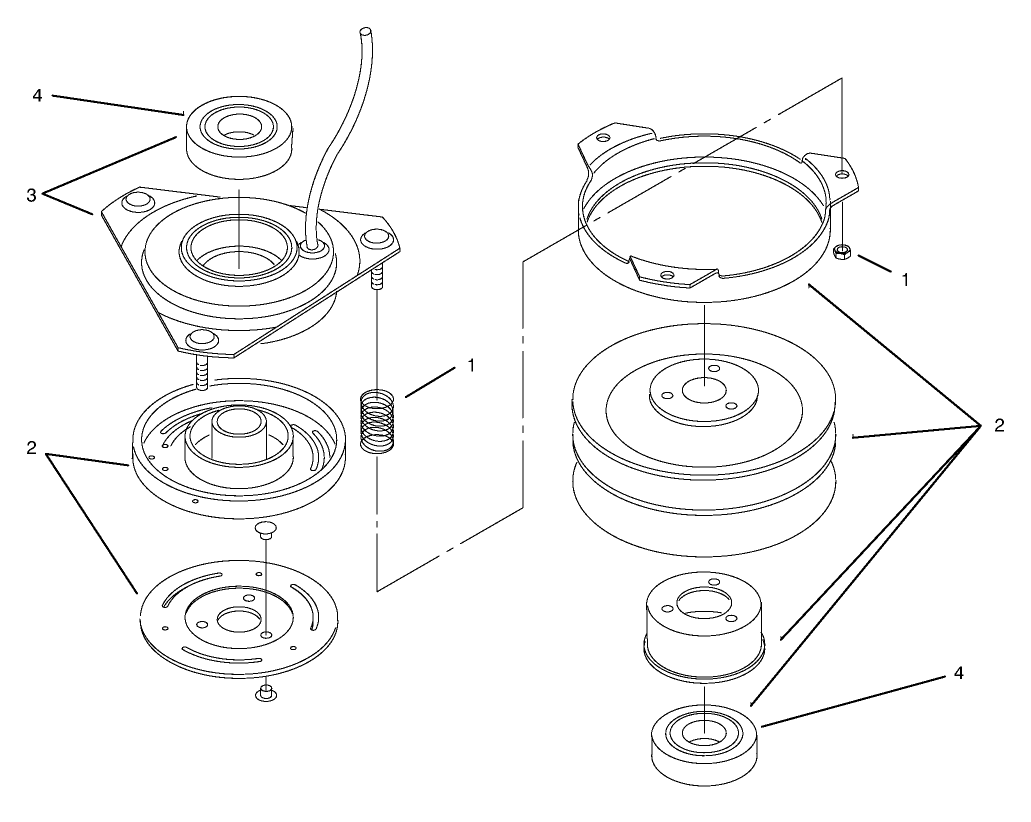 4
3
1
2
1
2
4