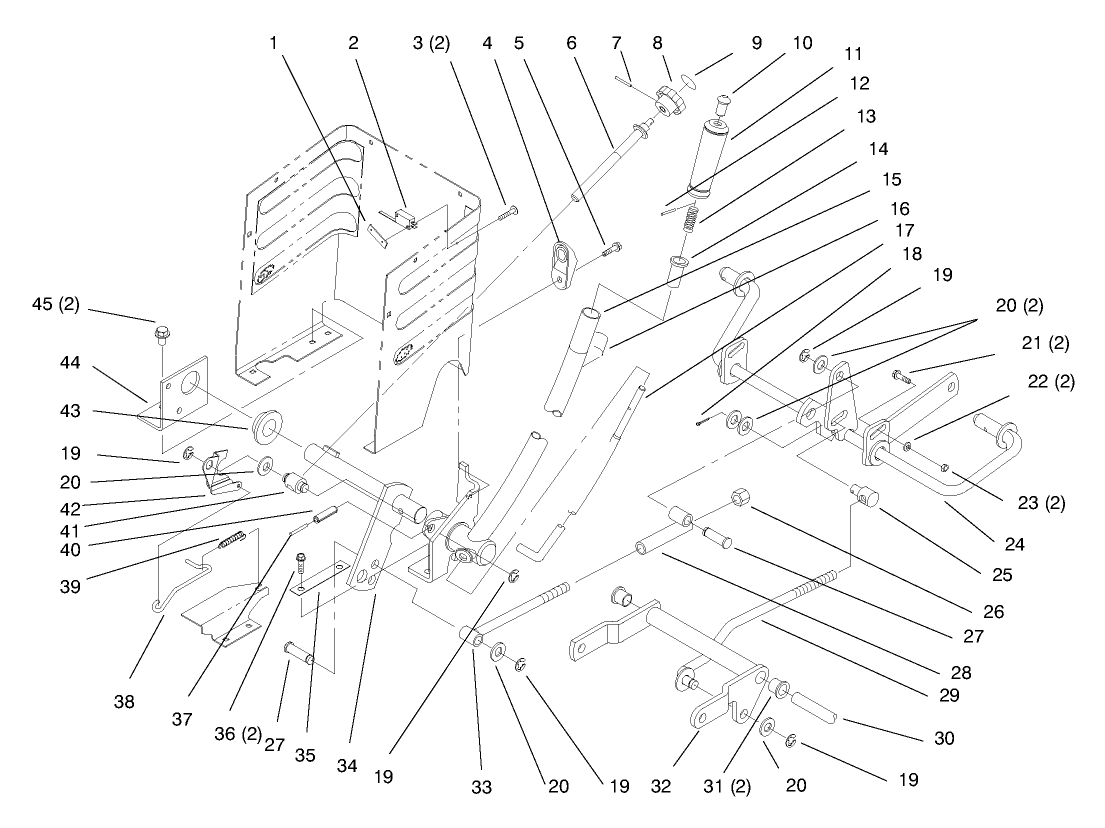 1 2 3 (2) 4 5 6 7 8 9 10 11 12 13 14 15 16 17 18 19 20 (2) 21 (2) 22 (2) 23 (2) 24 25 26 27 28 29 30 19 20 31 (2) 32 19 20 33 19 34 35 27 36 (2) 37 38 39 40 41 42 20 19 43 44 45 (2)