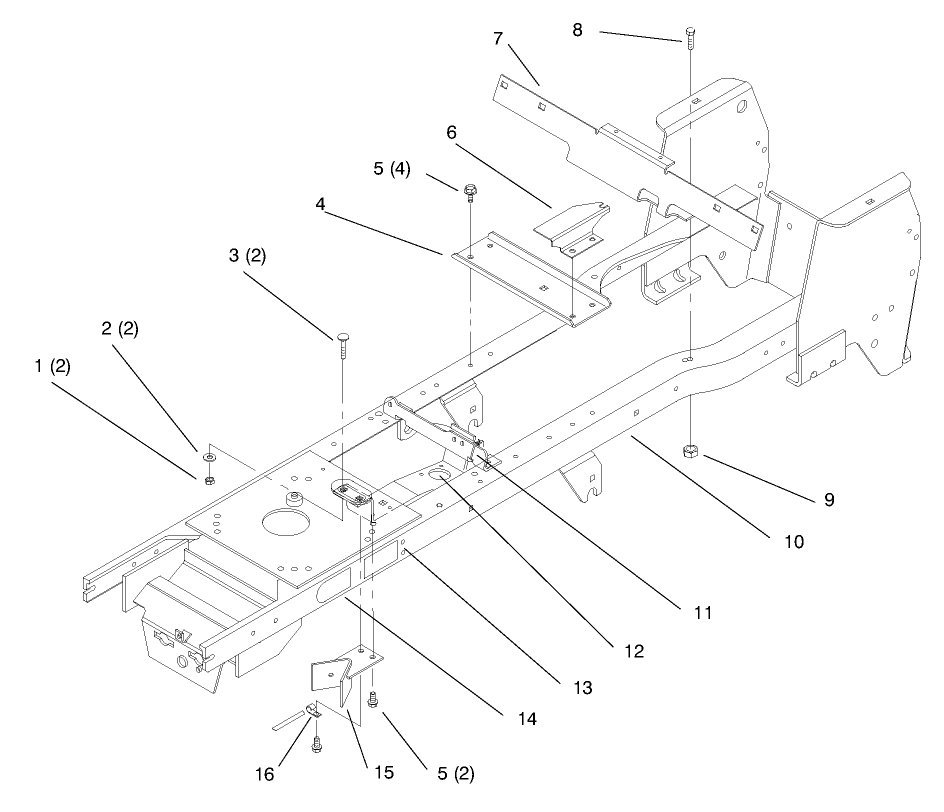 8
7
6
5 (4)
4
3 (2)
2 (2)
1 (2)
9
10
11
12
13
14
16
15
5 (2)