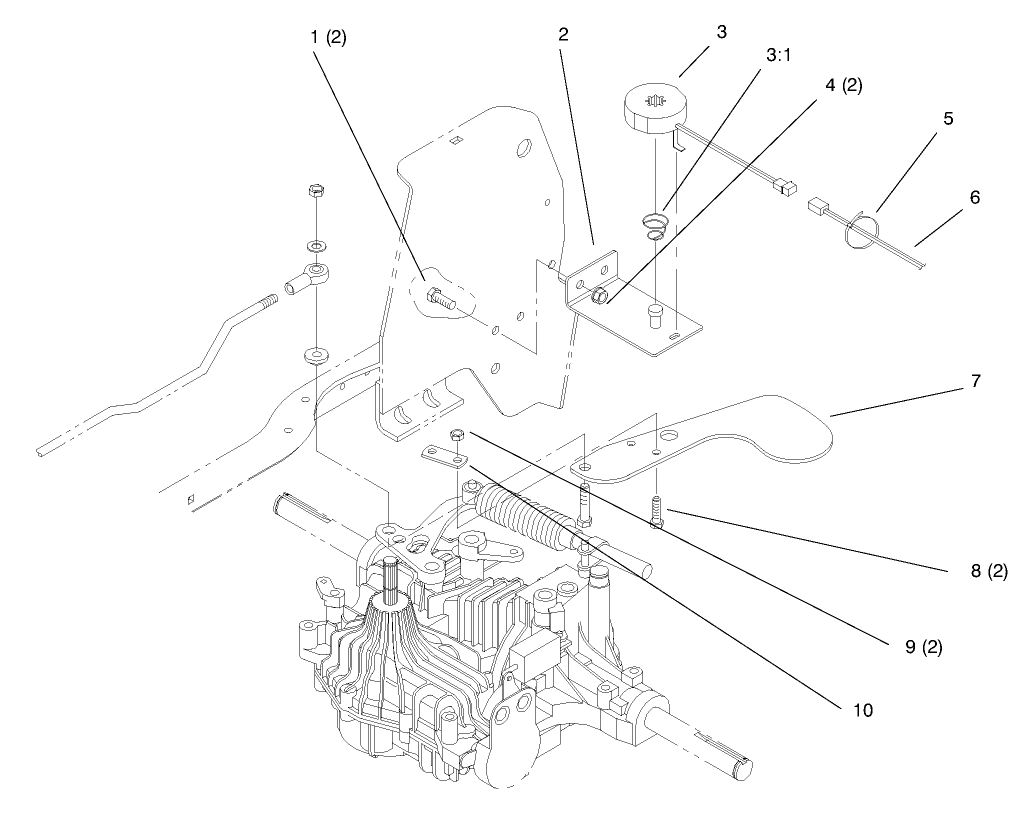 1 (2)
2
3
3:1
4 (2)
5
6
7
8 (2)
9 (2)
10