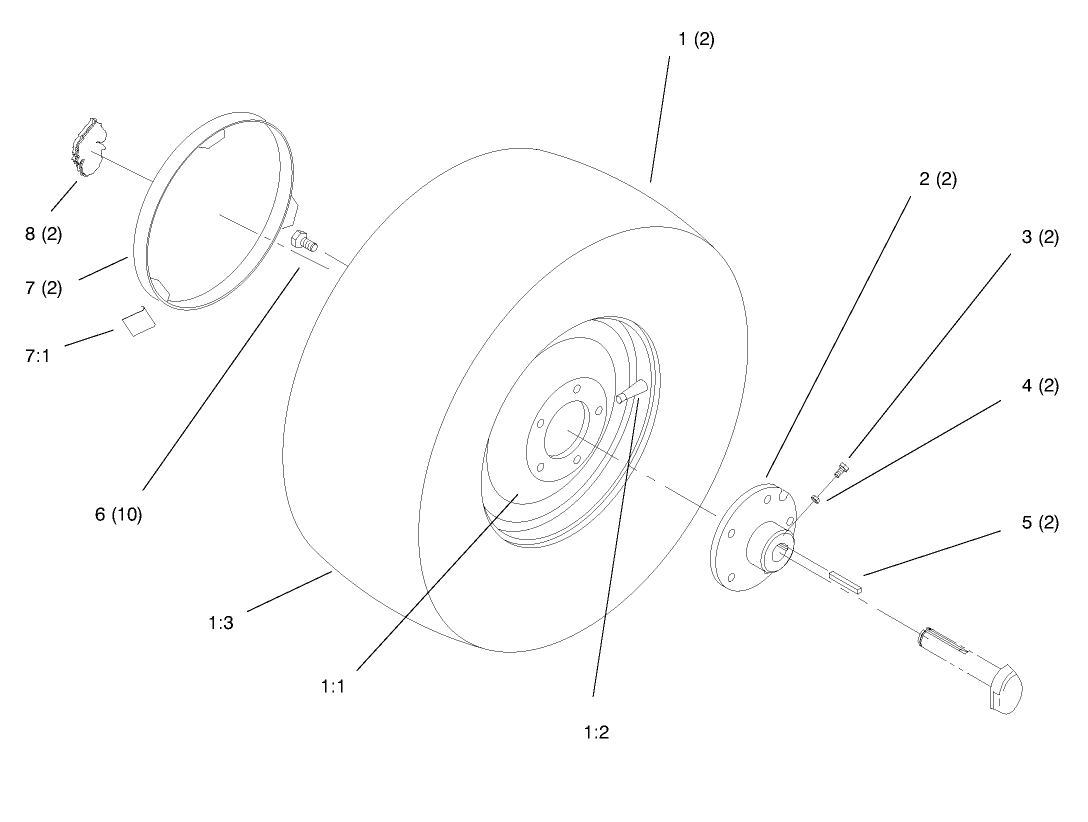 1 (2)

2 (2)

3 (2)

4 (2)

5 (2)

8 (2)

7 (2)

7:1

6 (10)

1:3

1:1

1:2