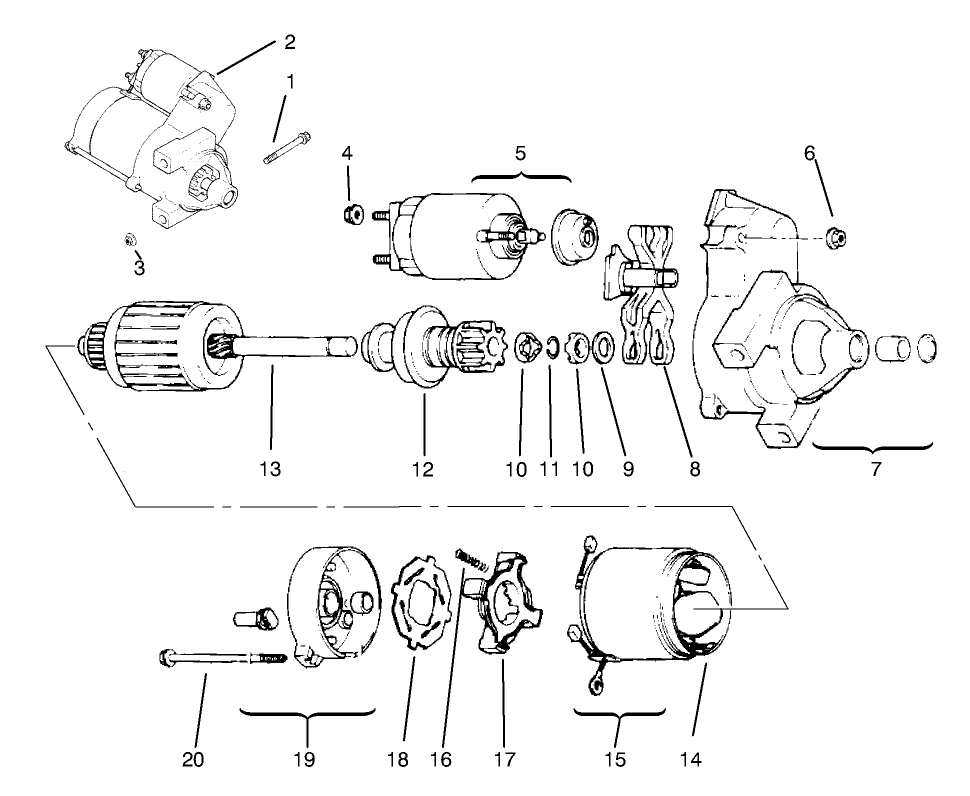 2
1
4
5
6
3
13
12
10
11
10
9
8
7
20
19
18
16
17
15
14