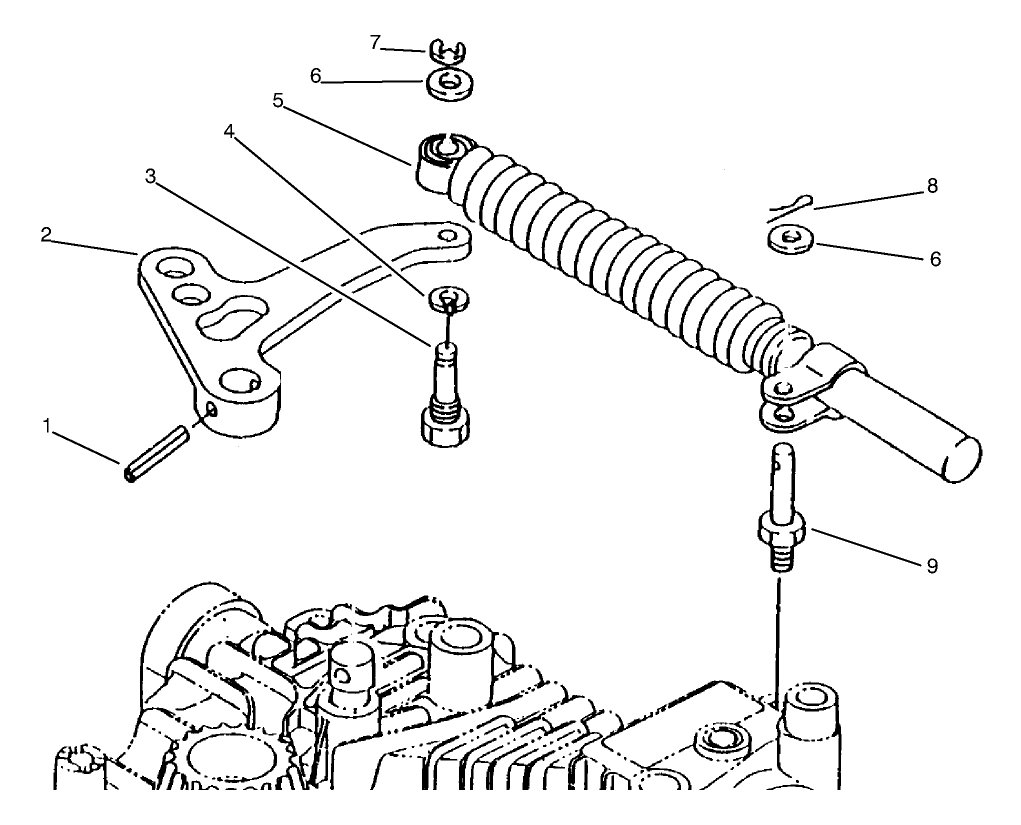 7
6
5
4
3
2
1
8
6
9