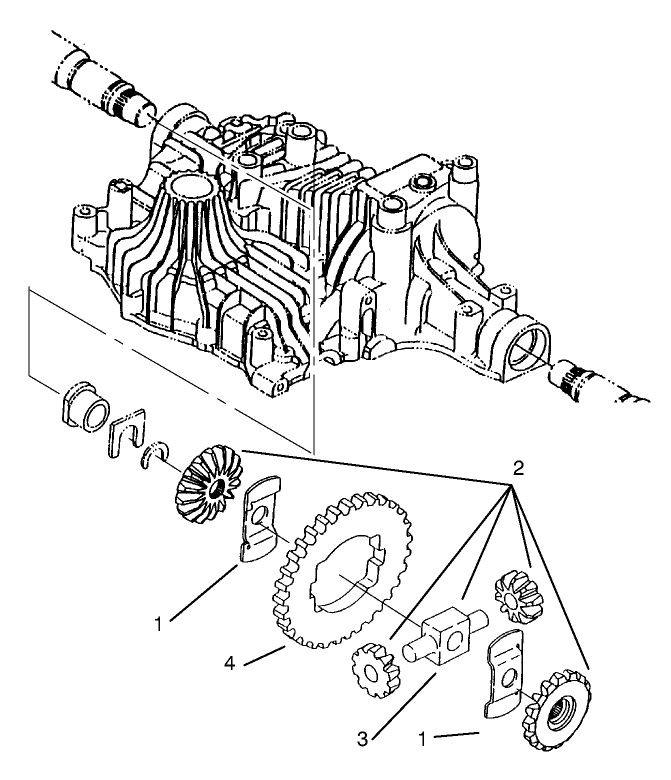 2
1
4
3
1