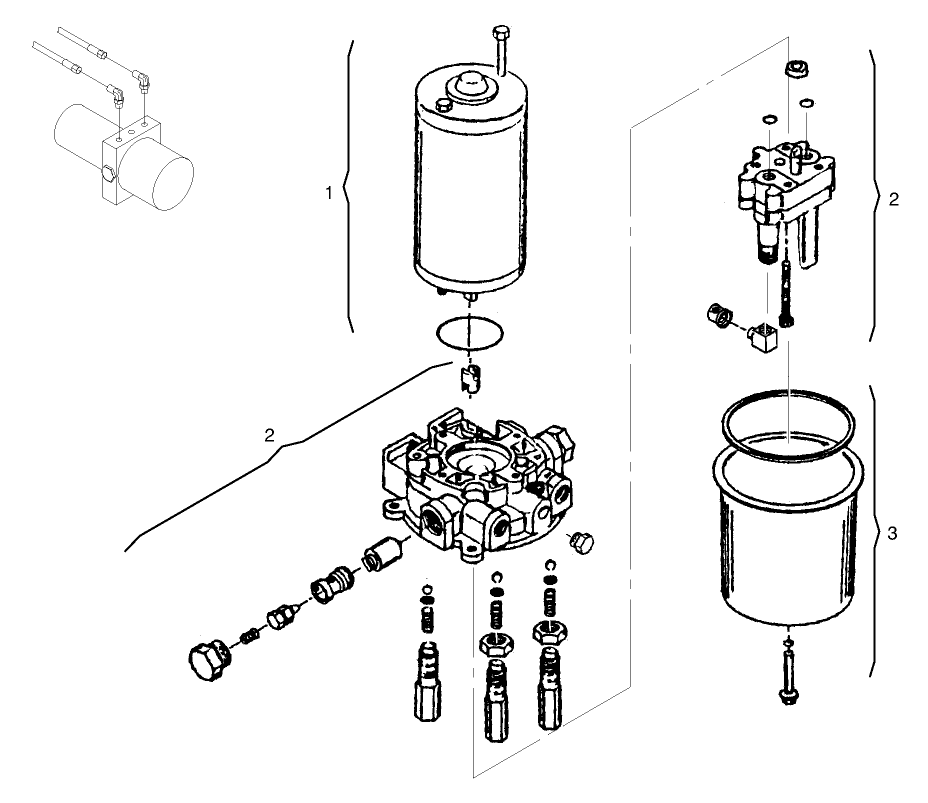 1

2

2

3