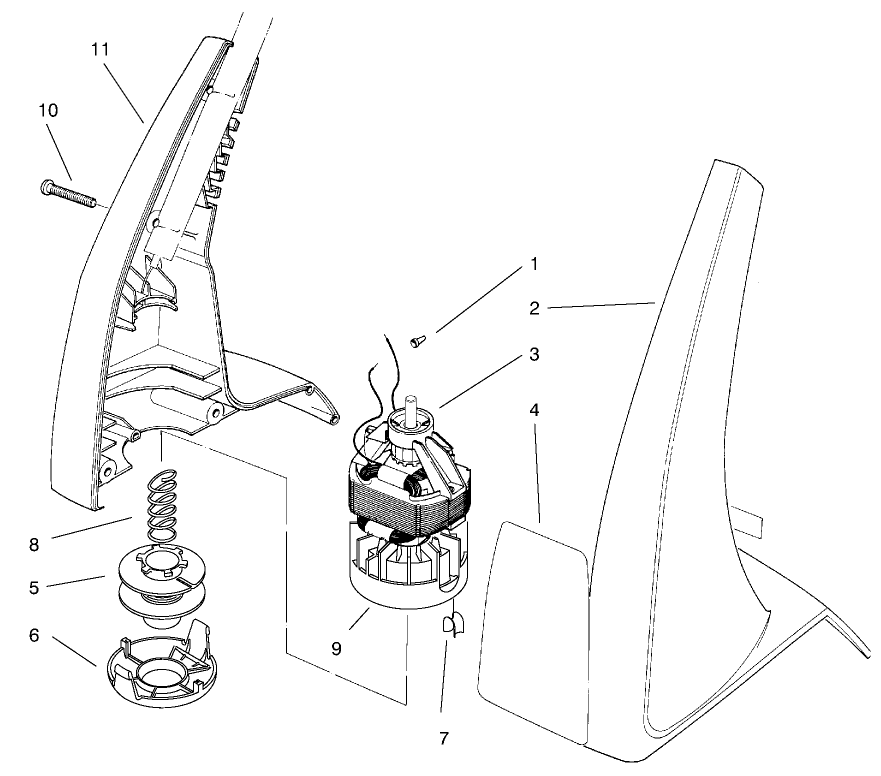 11
10
1
2
3
4
8
5
6
9
7