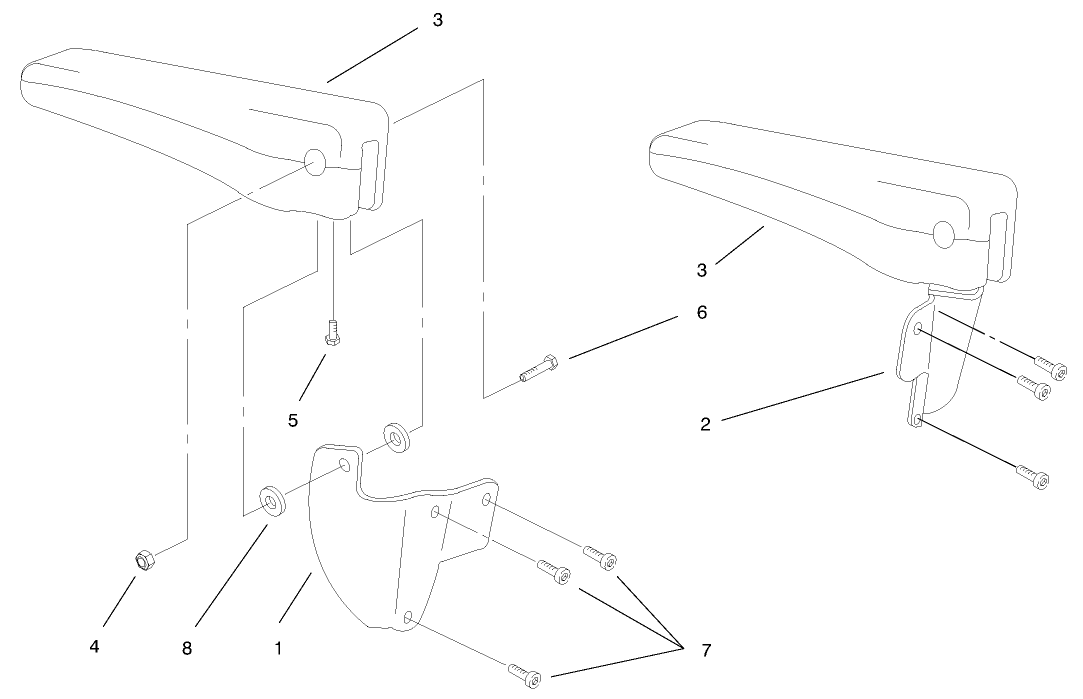 3
3
6
5
2
4
8
1
7