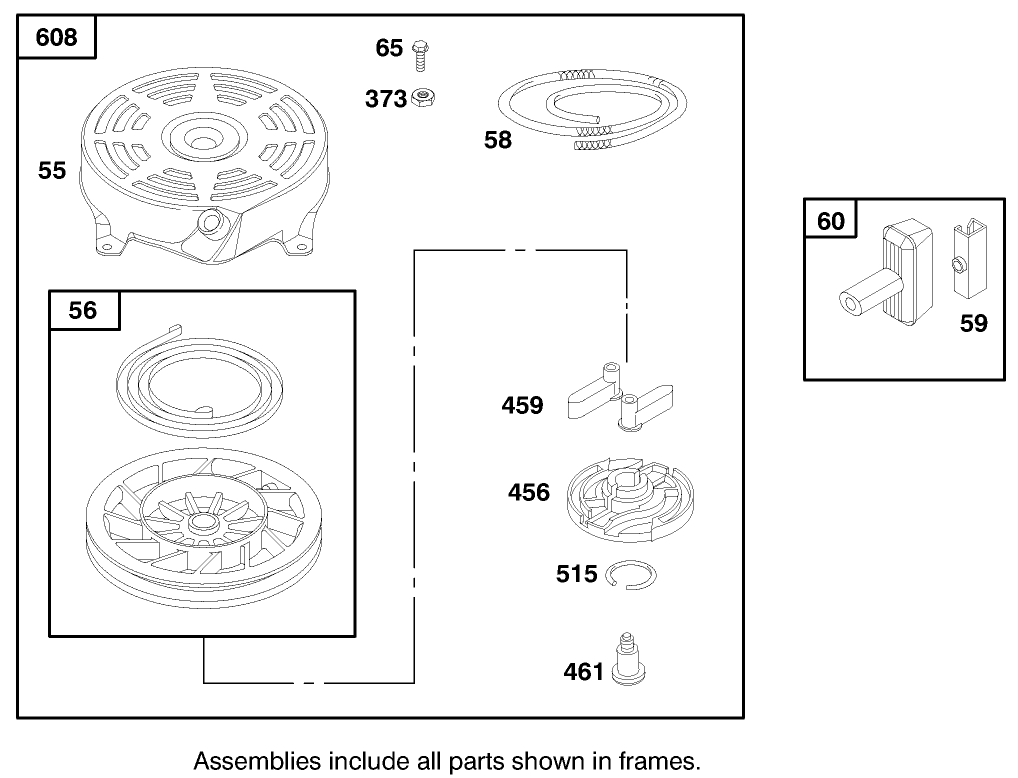 608
65
373
58
55
56
459
456
515
461
60
59
Assemblies include all parts shown in frames.