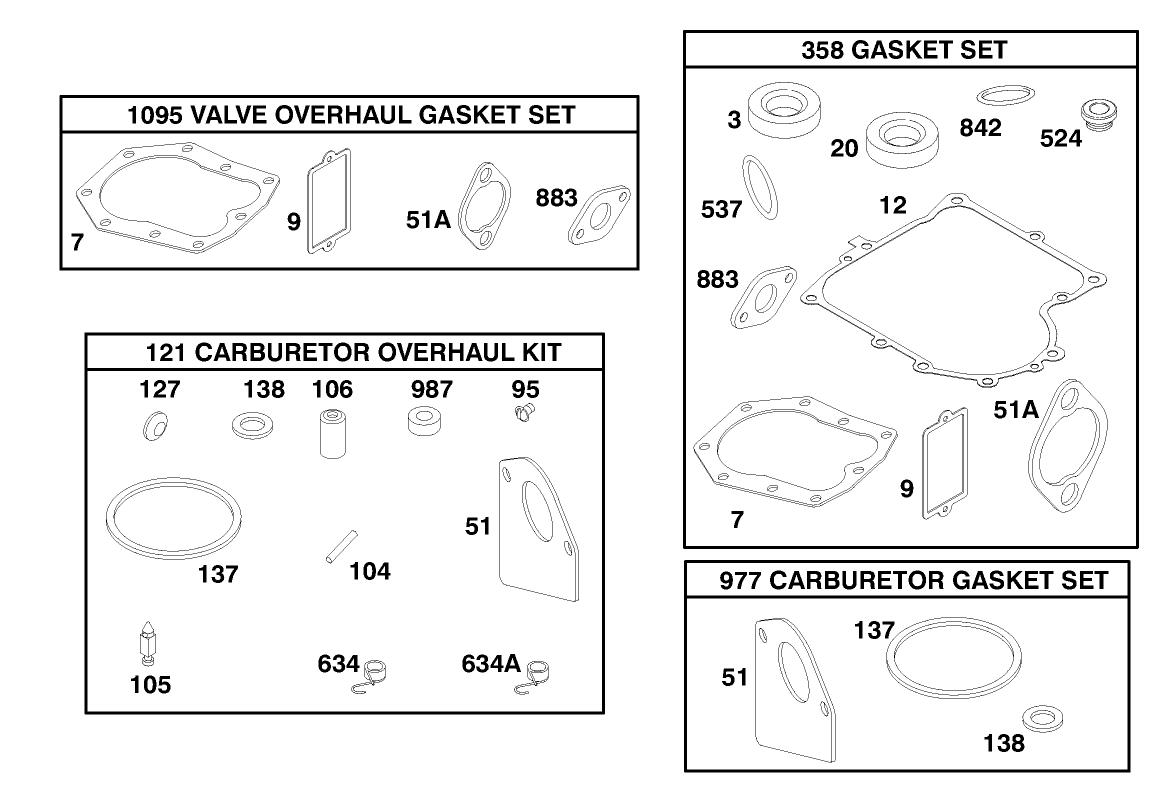 1095 VALVE OVERHAUL GASKET SET

7
9
51A
883

121 CARBURETOR OVERHAUL KIT

127
138
106
987
95
137
104
51
105
634
634A

358 GASKET SET

3
20
842
524
537
12
883
51A
7
9

977 CARBURETOR GASKET SET

51
137
138