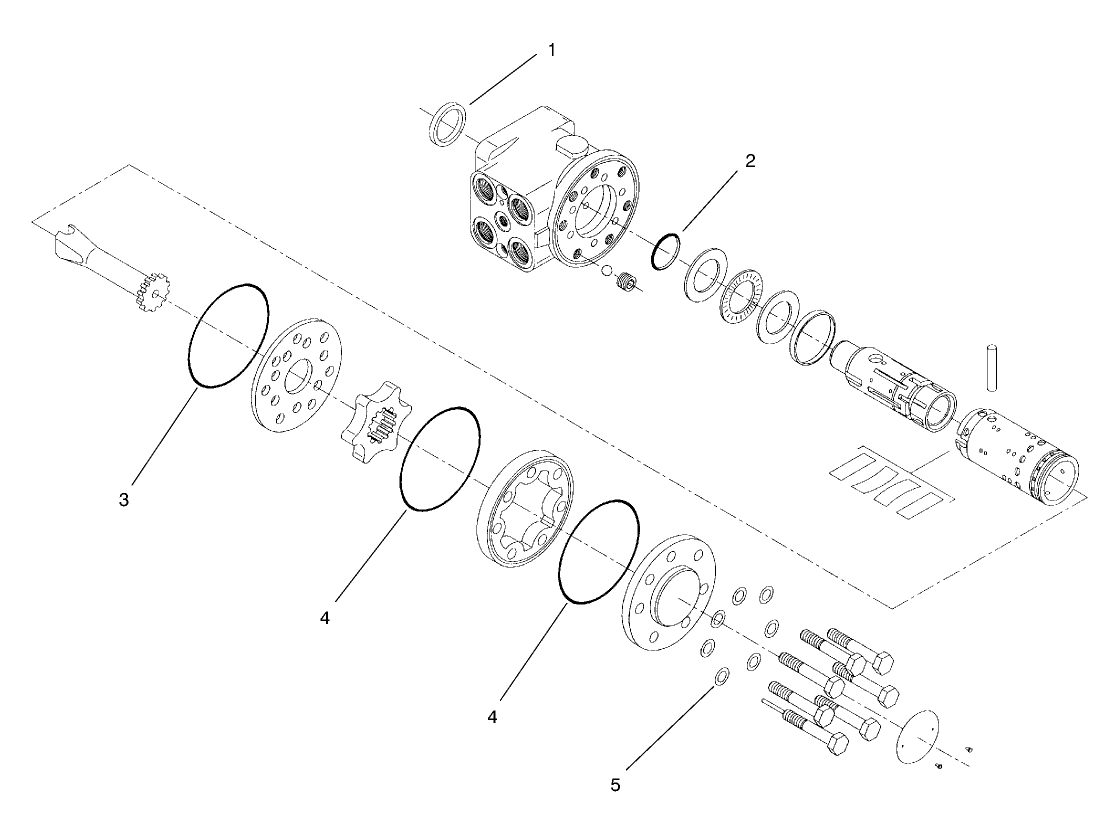 1
2
3
4
4
5