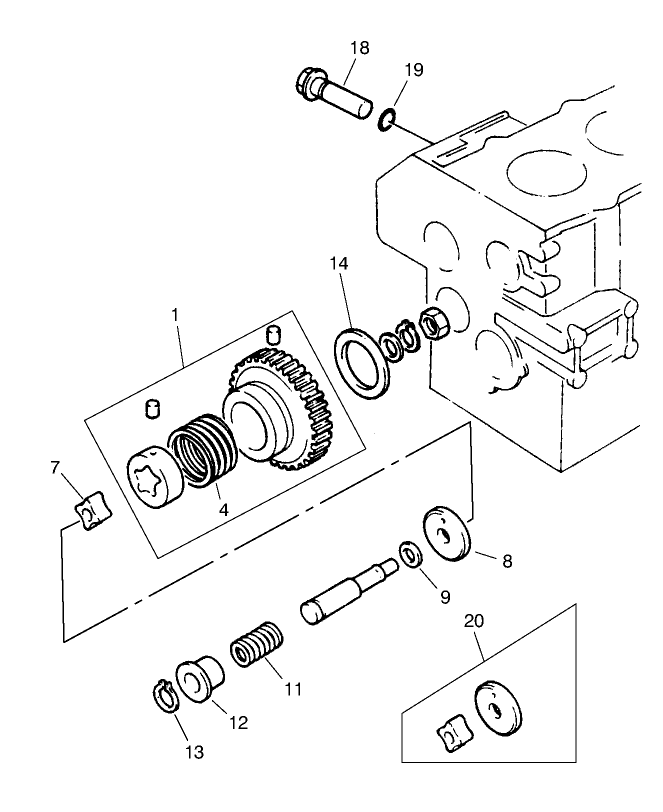 18
19
14
1
7
4
8
9
20
11
12
13