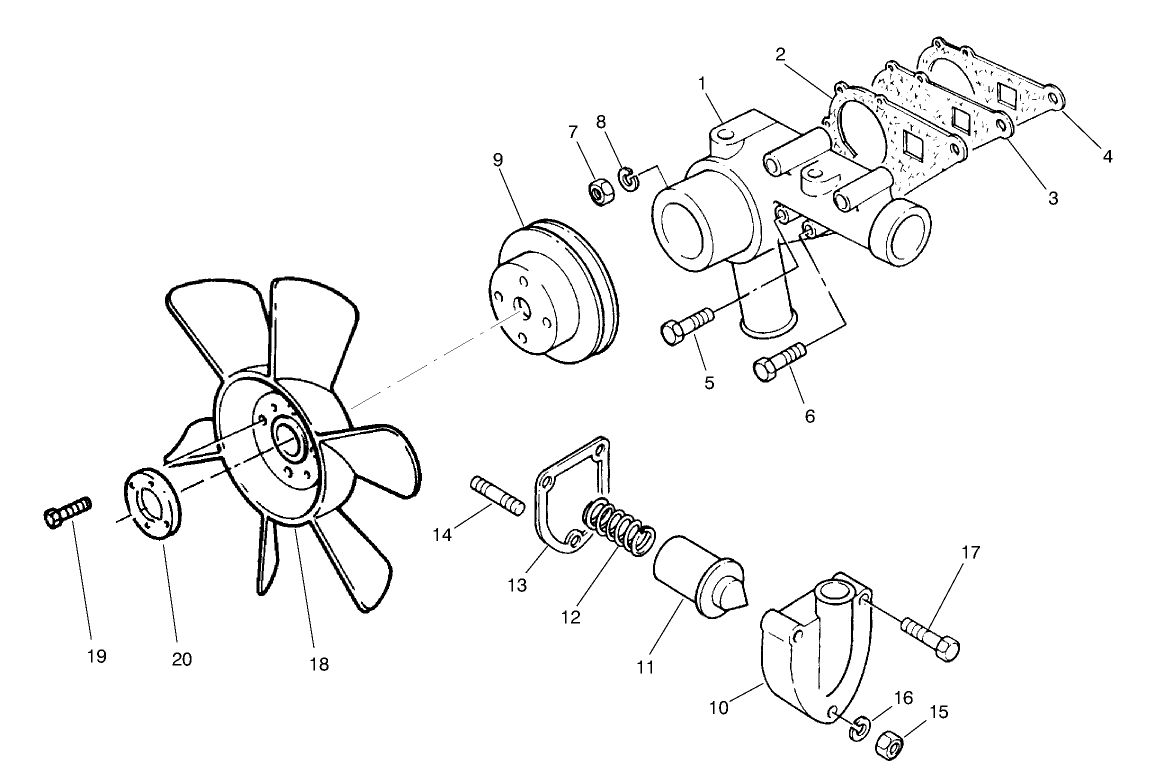 1
2
4
3
7
8
9
5
6
14
13
12
11
17
10
16
15
19
20
18