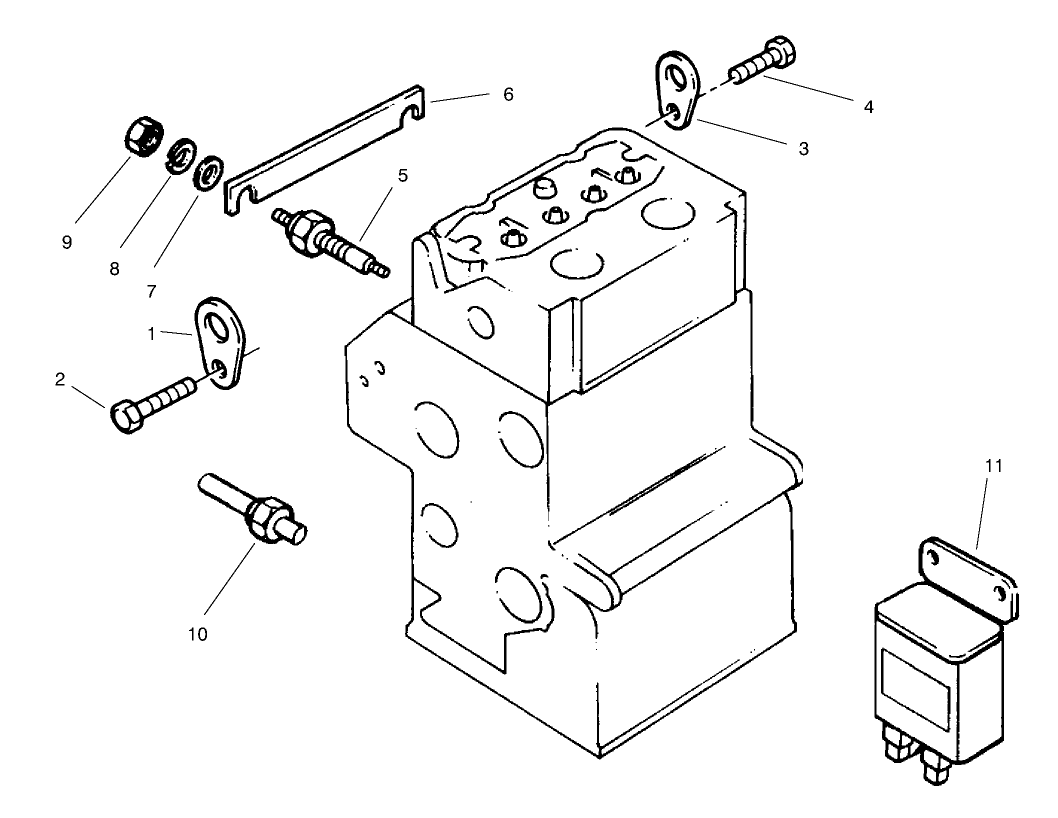 6
4
3
9
8
7
5
1
2
10
11