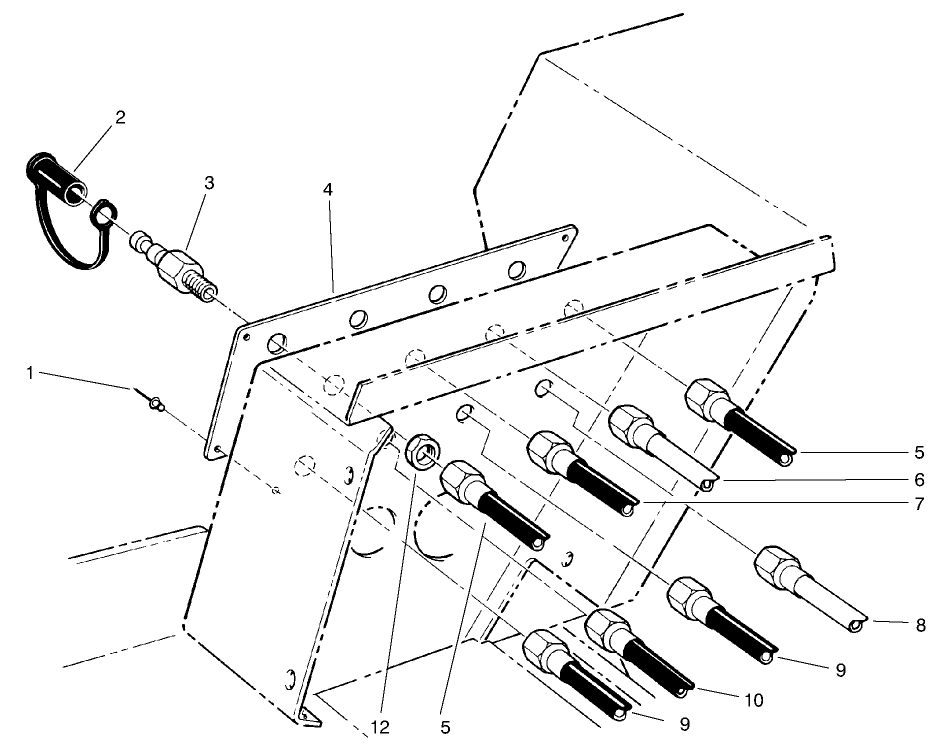 2
3
4
1
5
6
7
8
9
10
9
12
5