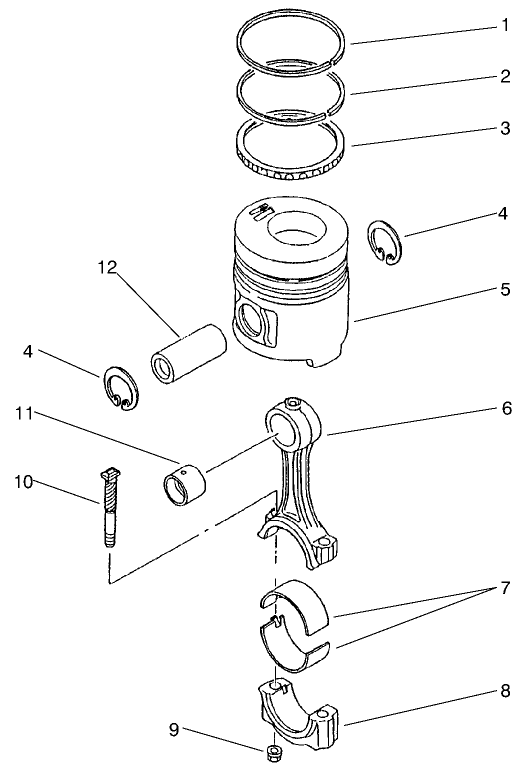 1
2
3
4
12
5
4
6
11
10
7
8
9