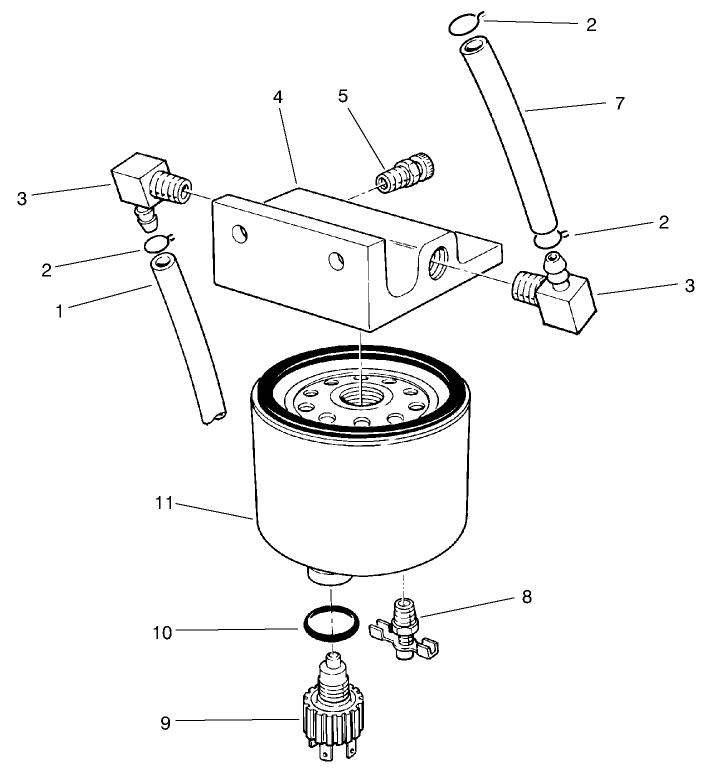 2
4
5
7
3
2
2
3
1
11
8
10
9