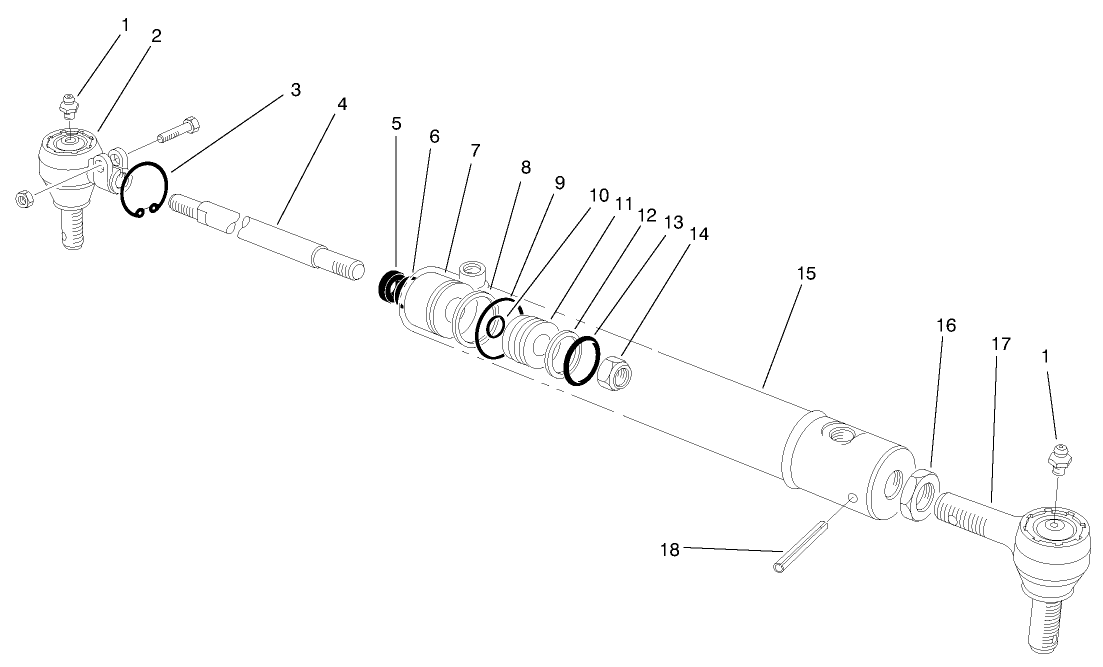 1
2
3
4
5
6
7
8
9
10
11
12
13
14
15
16
17
1
18