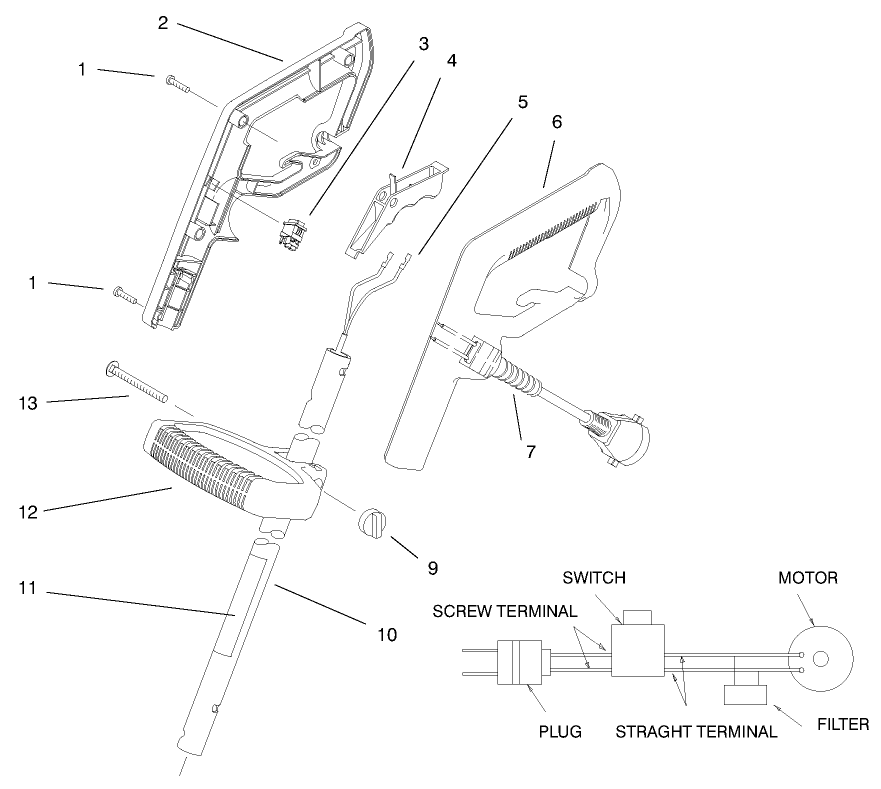 2
1
3
4
5
6
1
13
7
12
9
11
10
SWITCH
MOTOR
SCREW TERMINAL
PLUG
STRAGHT TERMINAL
FILTER