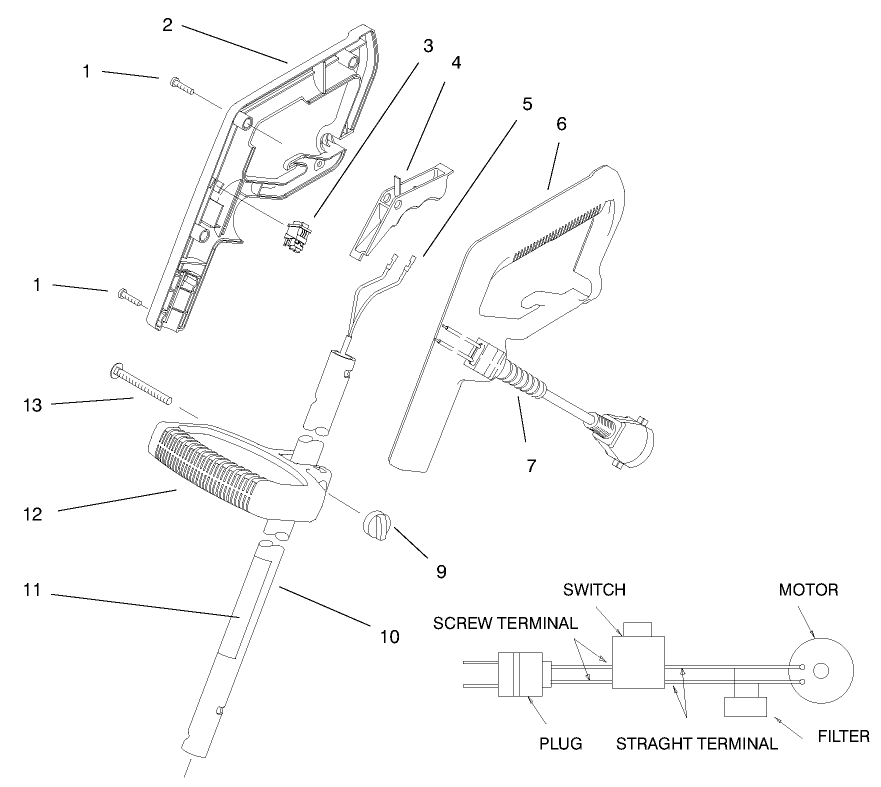 2
1
3
4
5
6
1
13
7
12
9
11
10
SWITCH
MOTOR
SCREW TERMINAL
PLUG
STRAGHT TERMINAL
FILTER